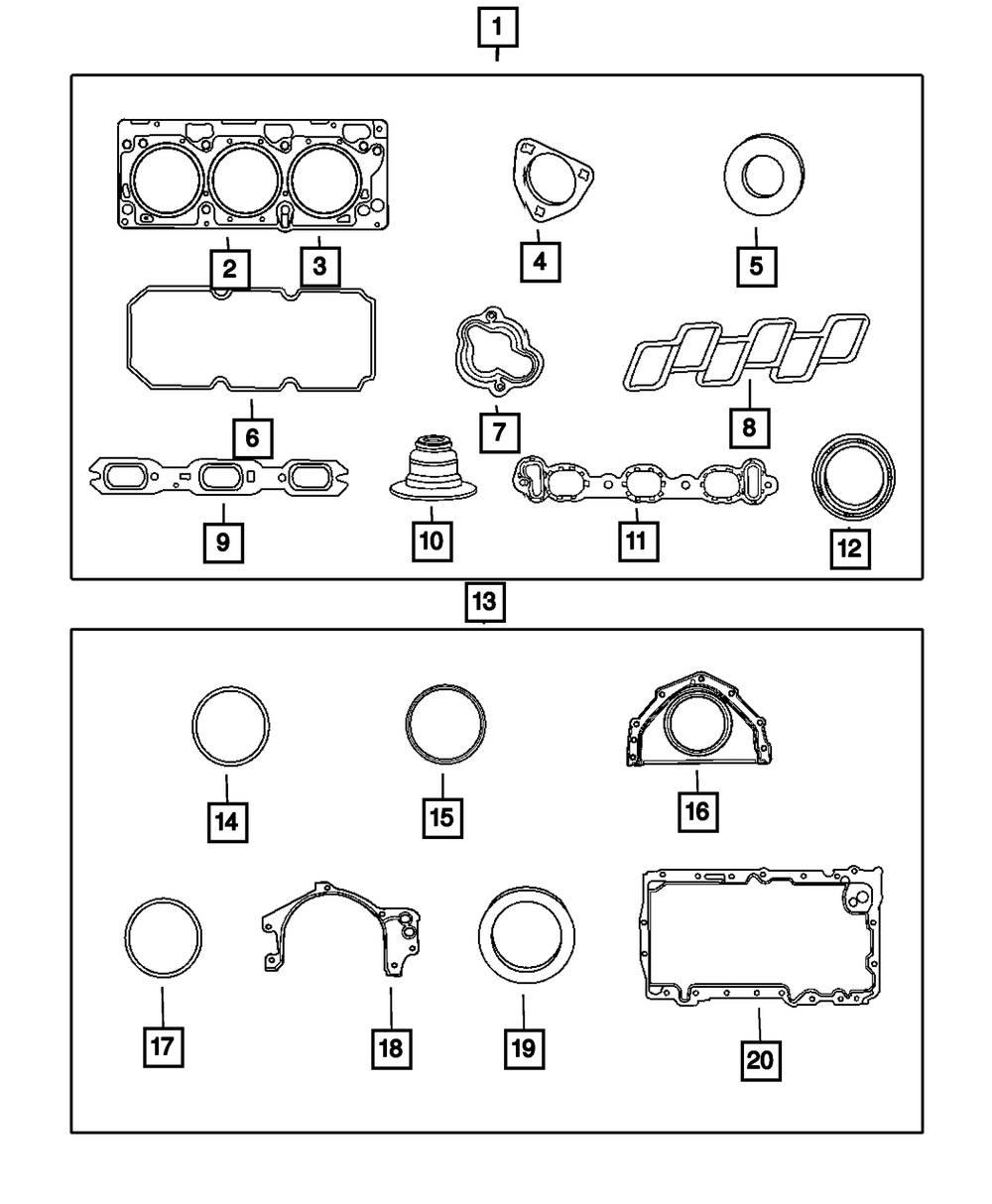 1
2
3
4
5
6
7
8
9
10
11
12
13
14
15
16
17
18
19
20