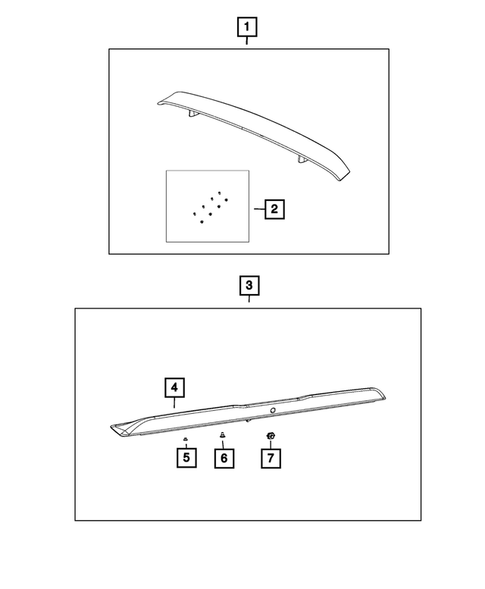 1
2
3
4
5
6
7