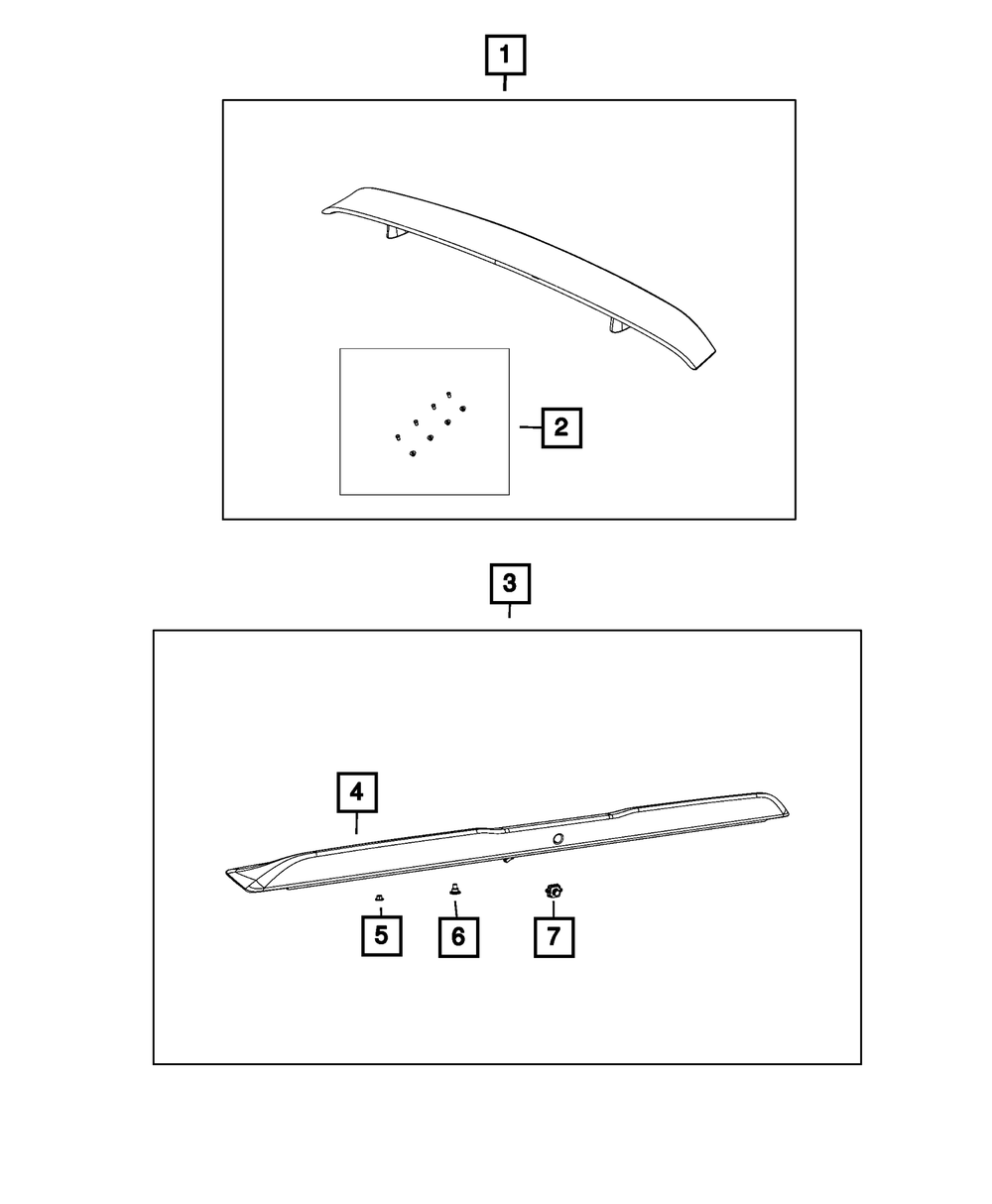 1
2
3
4
5
6
7