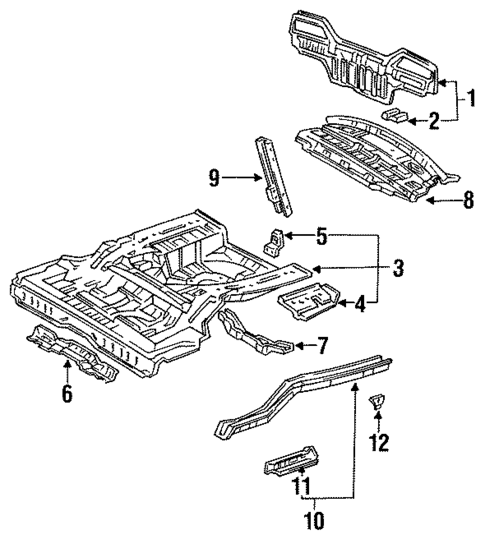 1
2
9
8
5
3
4
7
6
12
11
10