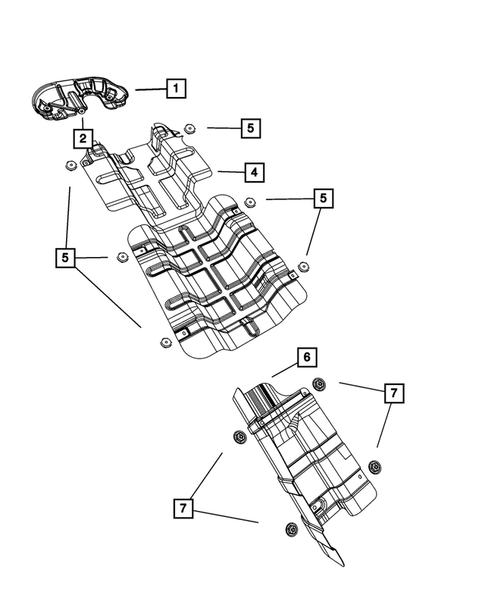 1
2
5
4
5
5
6
7
7