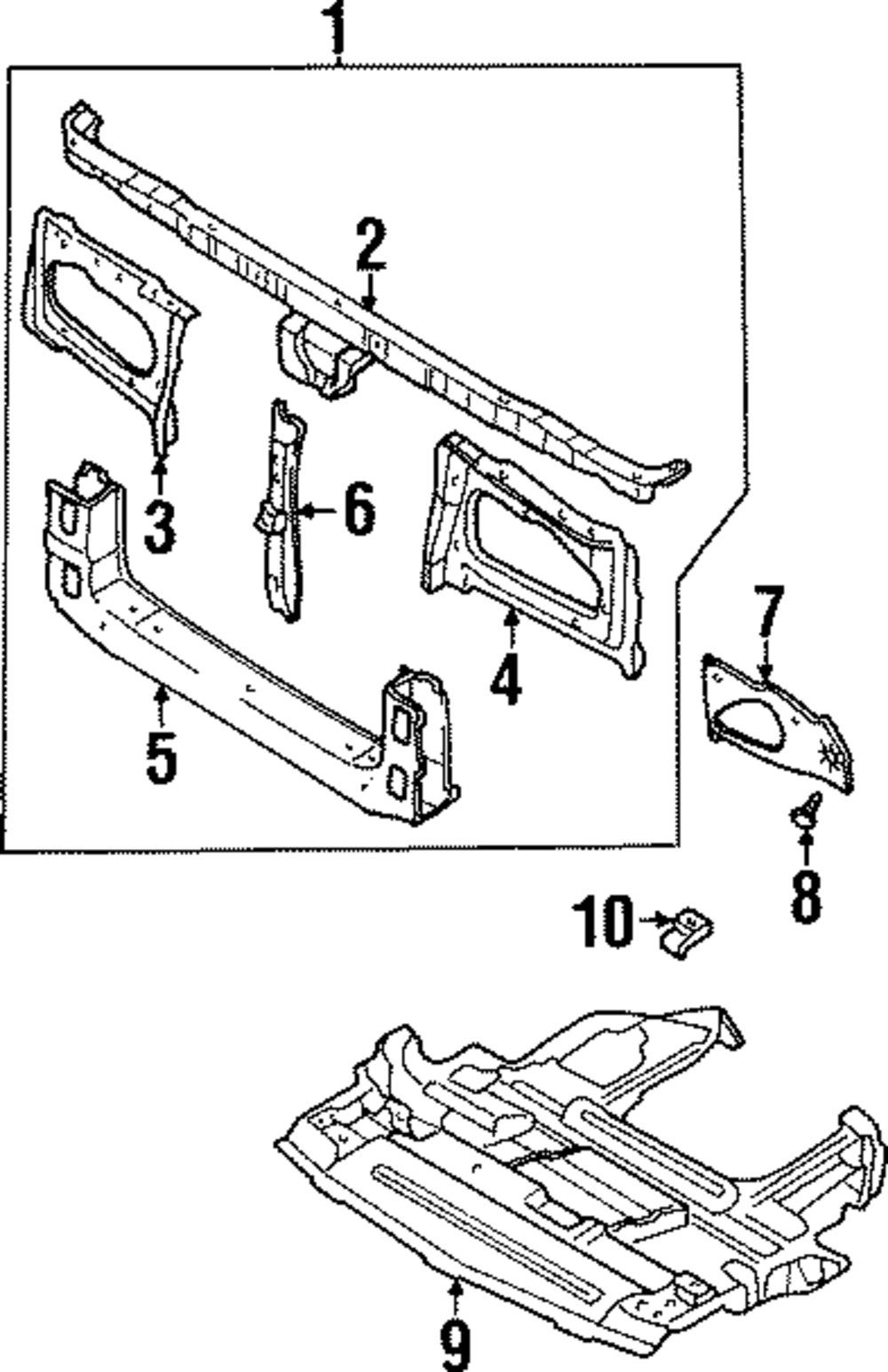 1
2
3
6
4
5
7
8
10
9