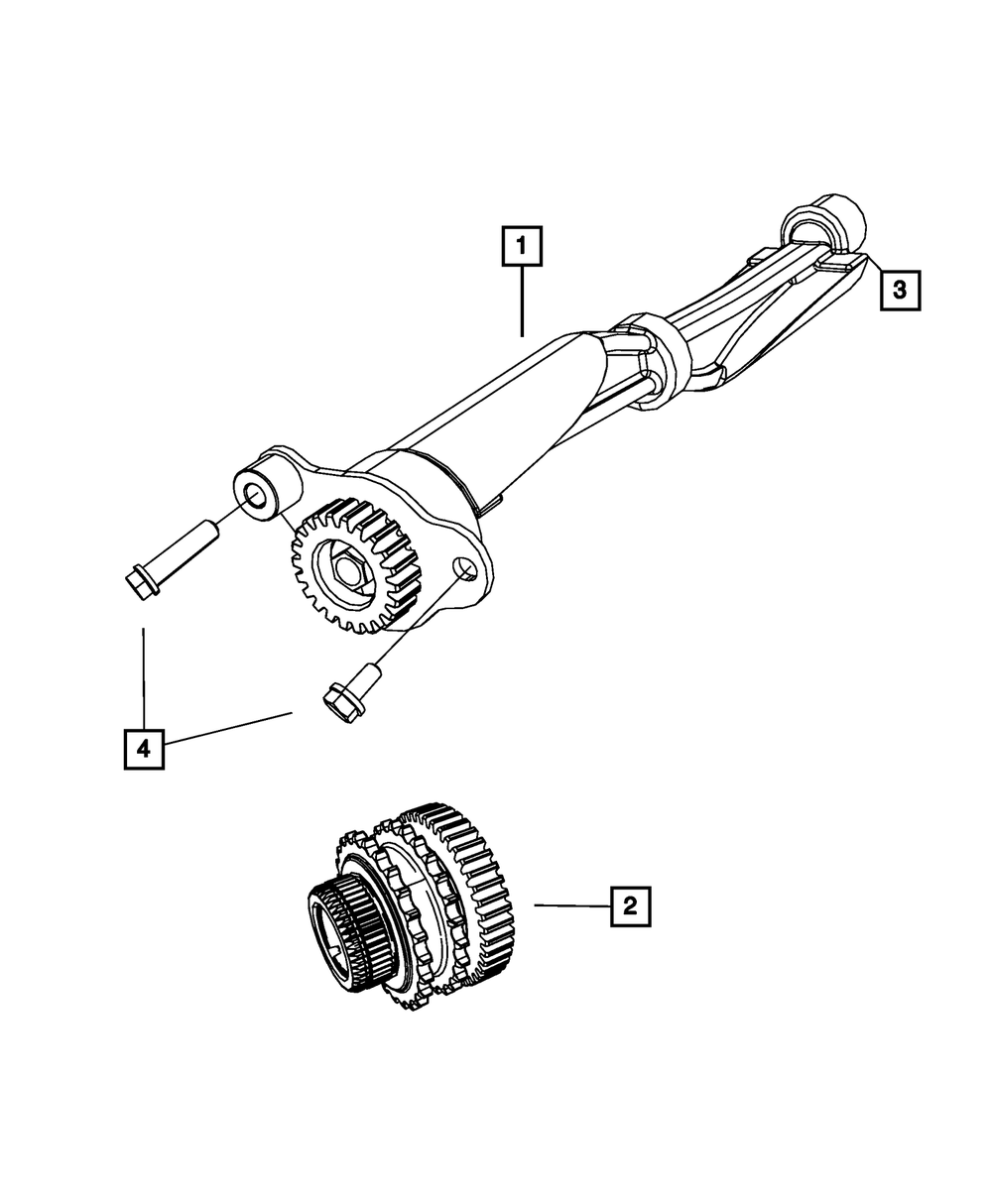 1

3

4

2