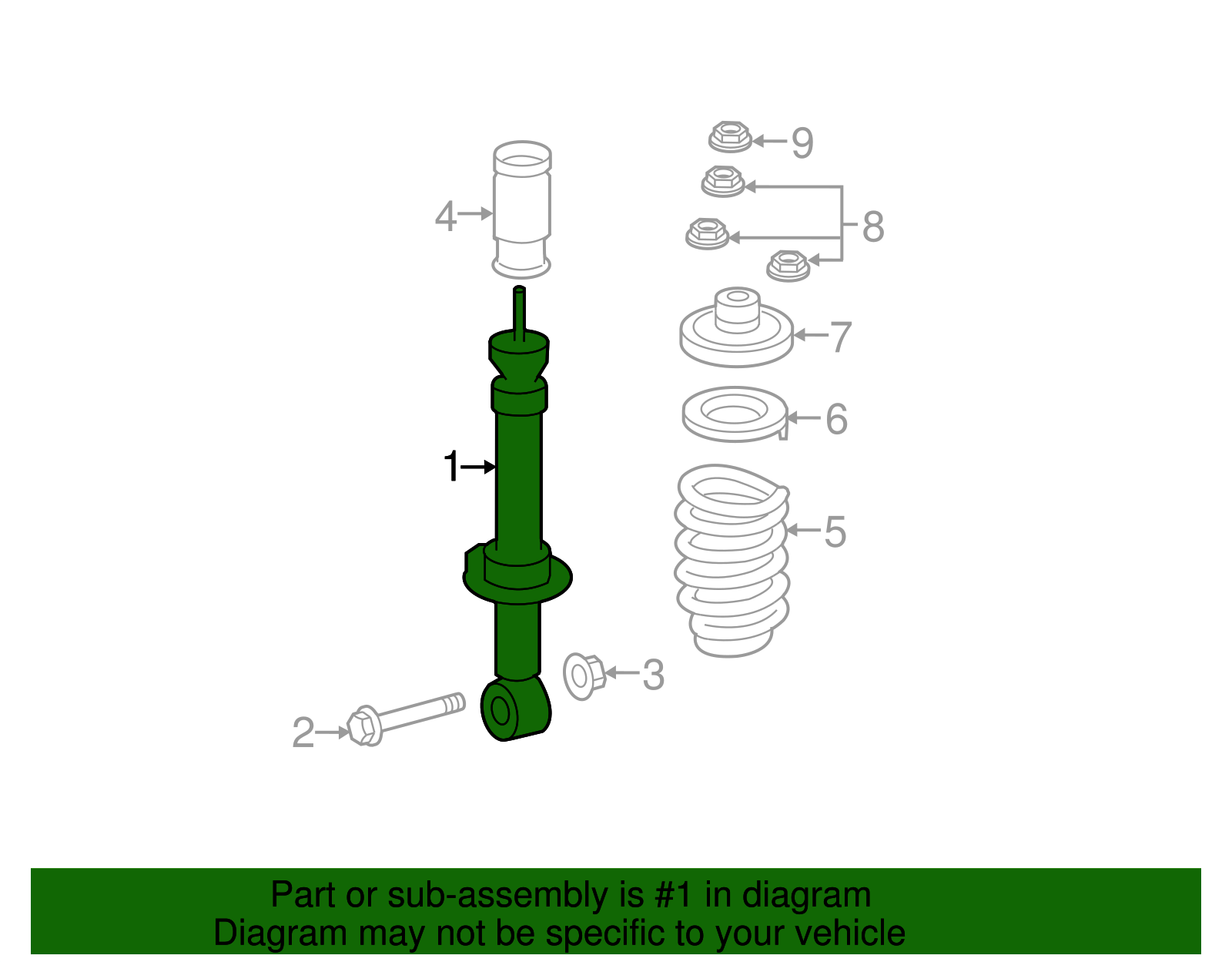 9
4
8
7
6
1
5
3
2

Part or sub-assembly is #1 in diagram
Diagram may not be specific to your vehicle