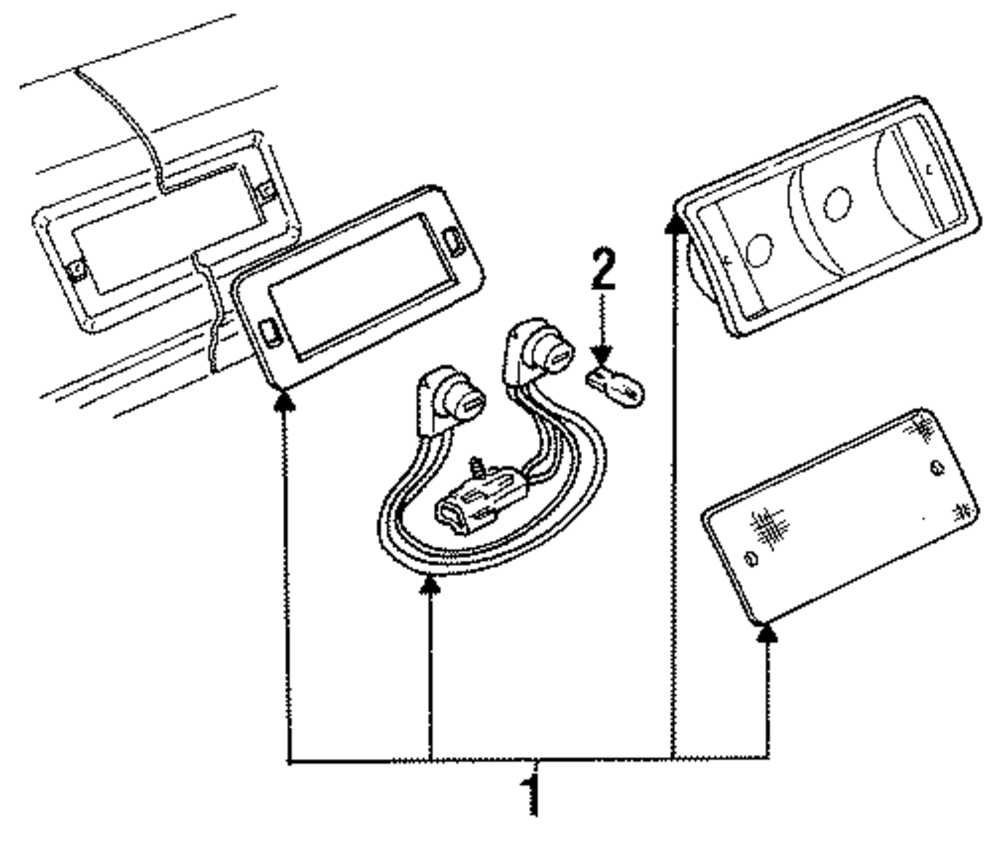 2

1