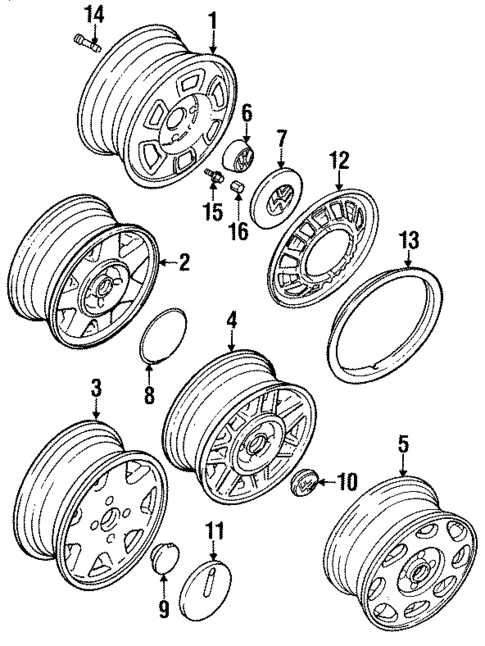 14
1
6
7
12
15
16
13
2
8
4
3
5
10
11
9