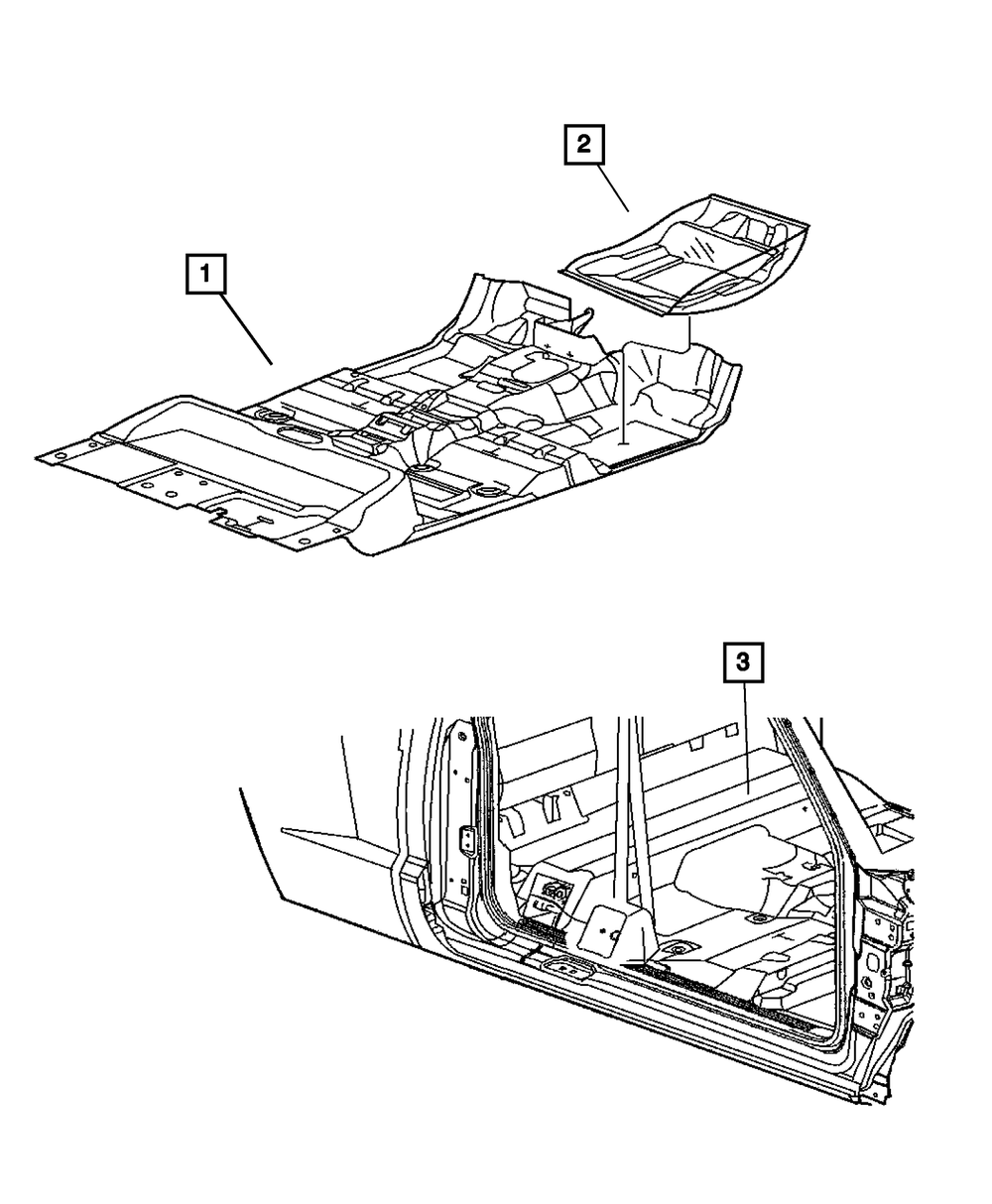 2
1
3