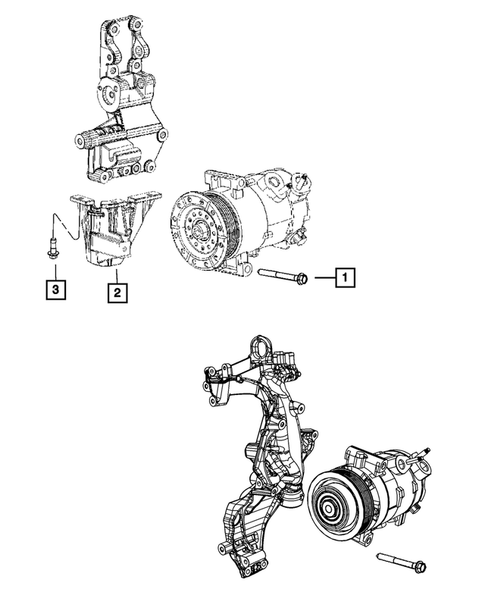 3

2

1