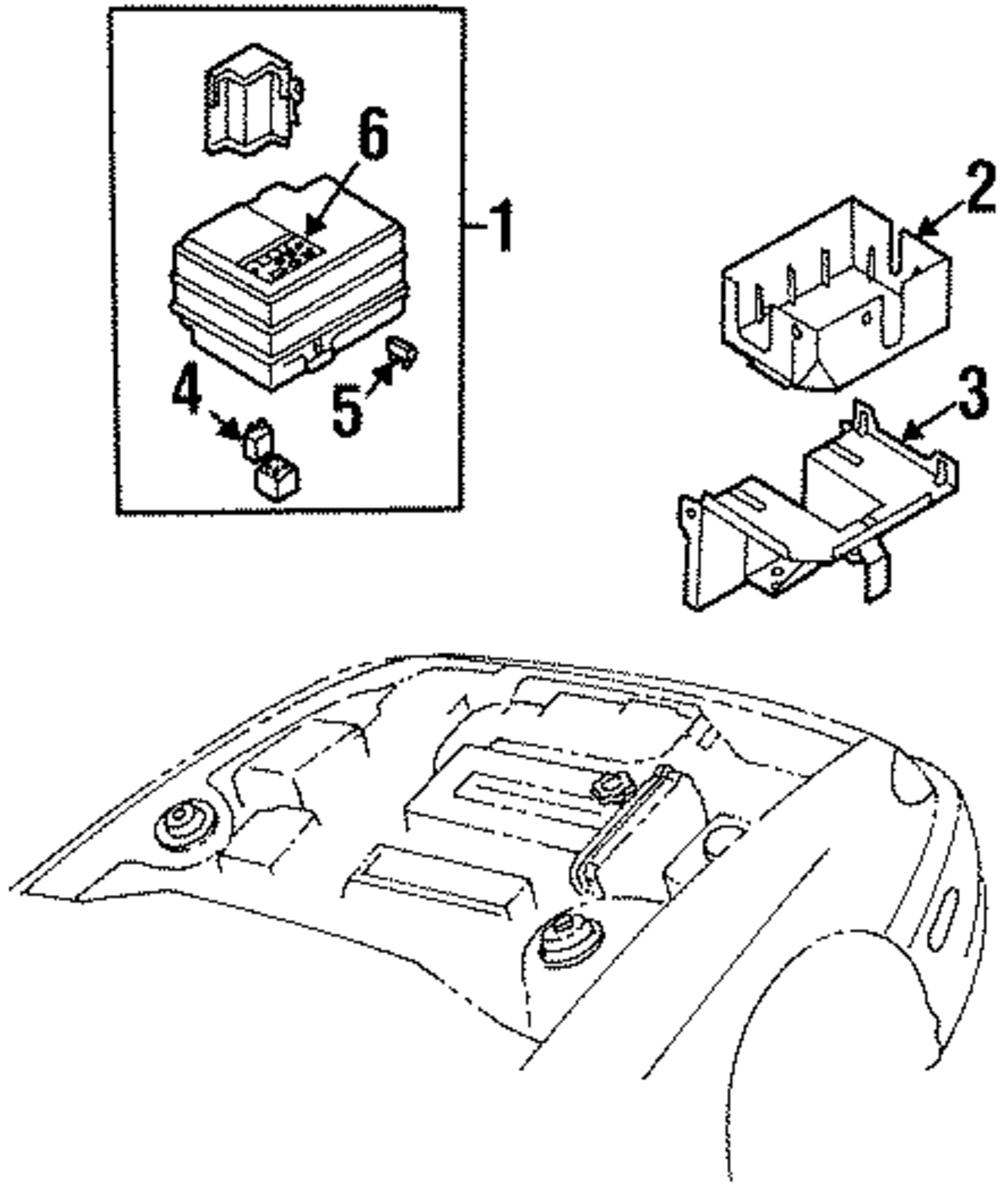 6
1
2
4
5
3