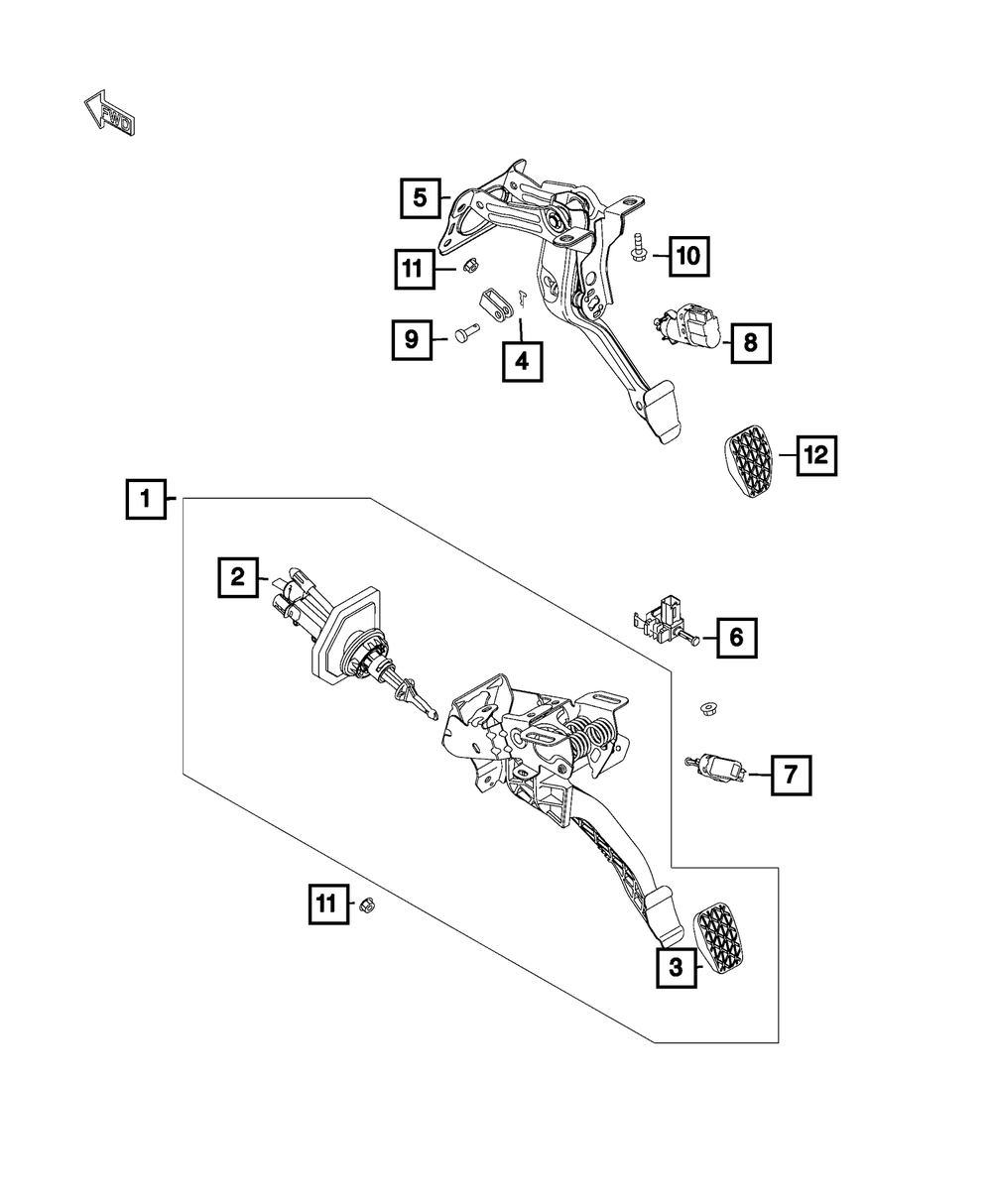 FWD

5

11

10

9

4

8

12

1

2

6

7

11

3