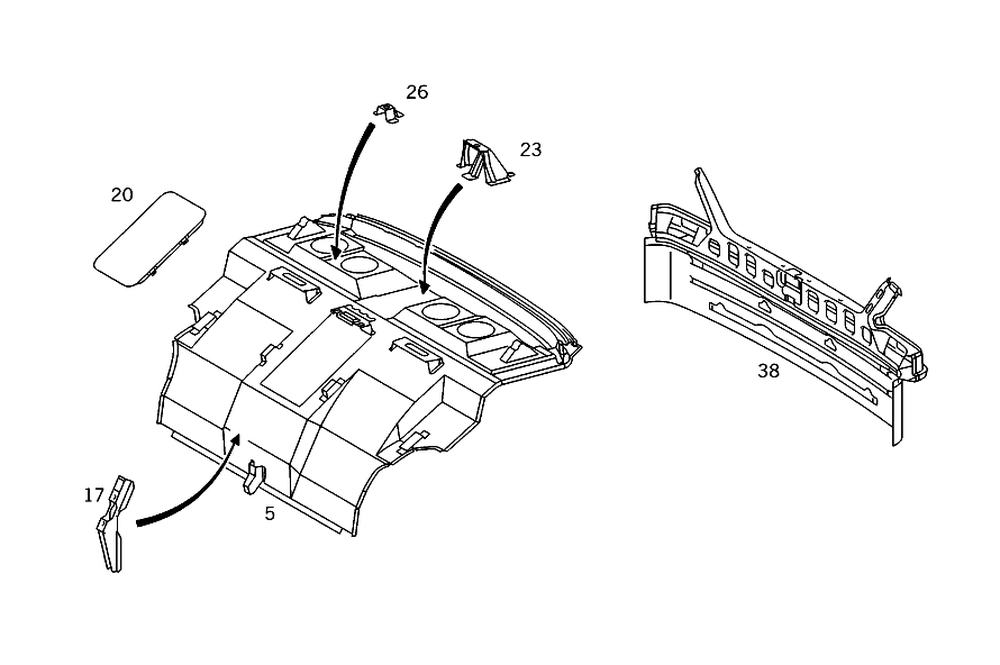 26
23
20
38
17
5