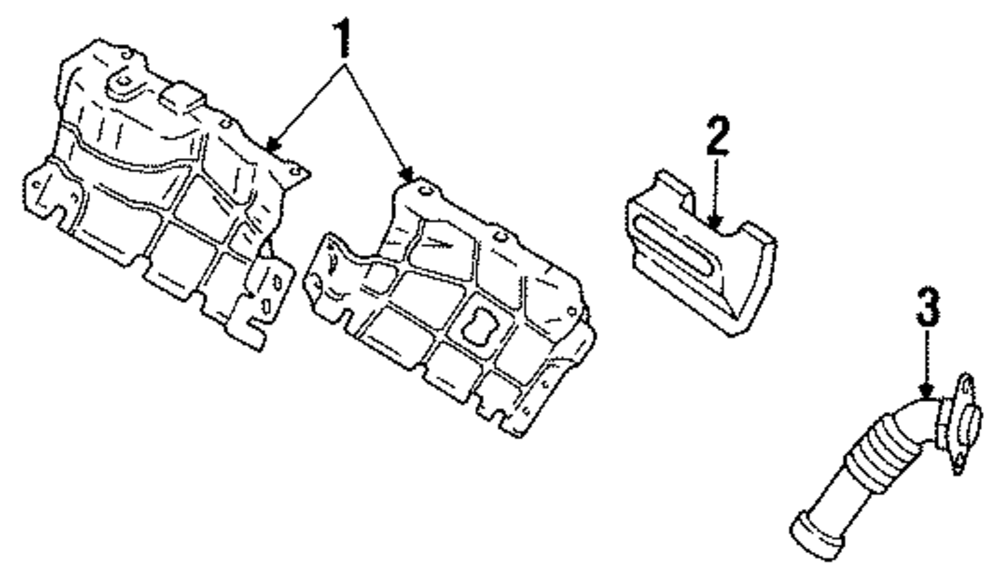 1

2

3