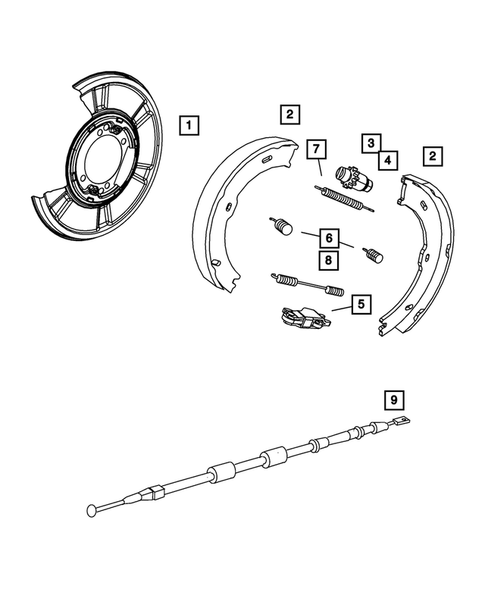 1
2
7
3
4
2
6
8
5
9