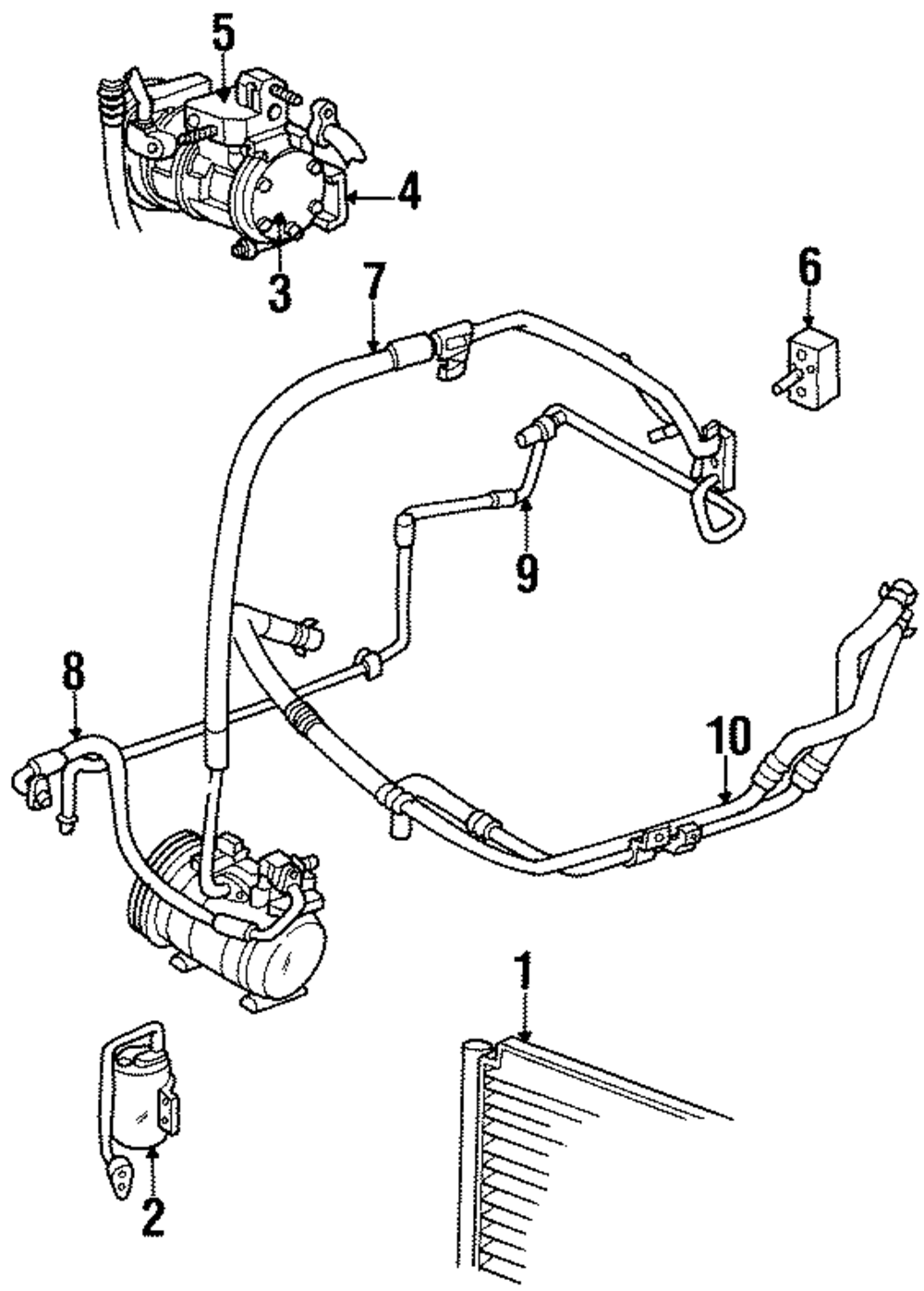 5
4
3
7
6
9
8
10
1
2