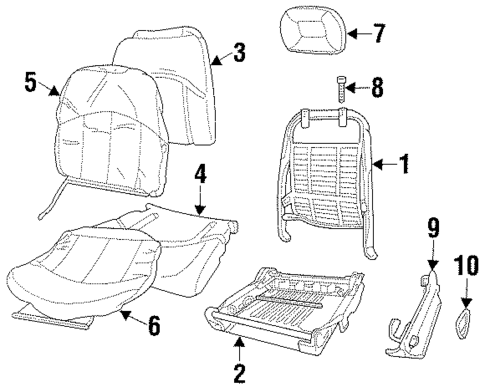 7
3
5
8
1
4
9
10
6
2