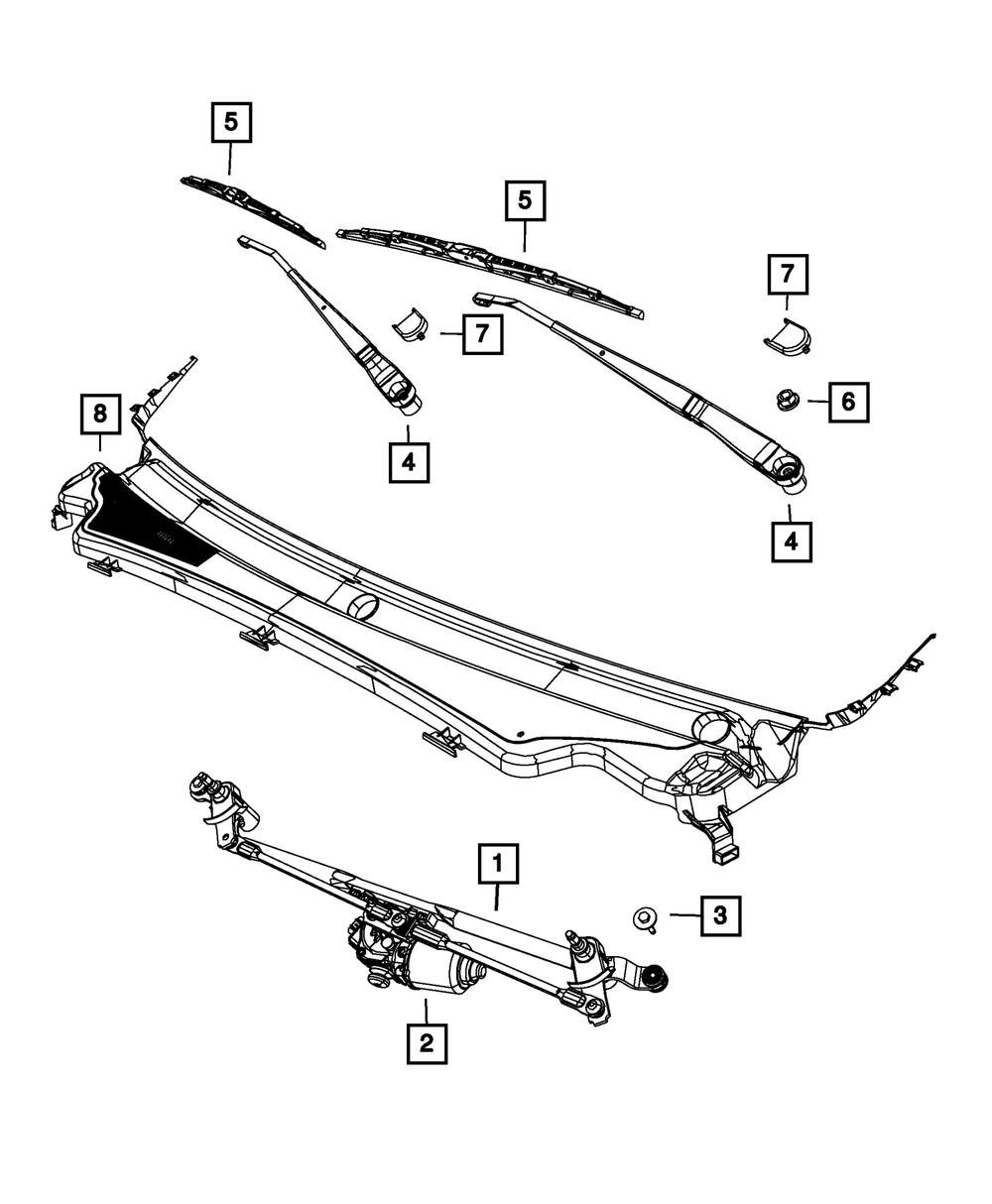 5
5
7
7
6
8
4
4
1
3
2