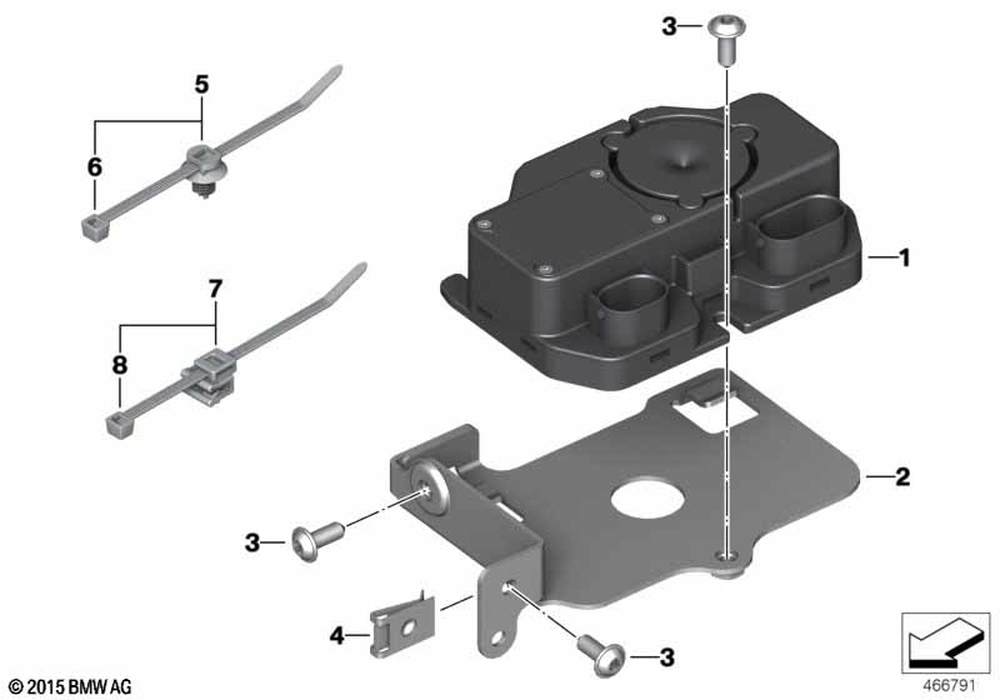 3
5
6
1
7
8
2
3
4
3
© 2015 BMW AG
466791