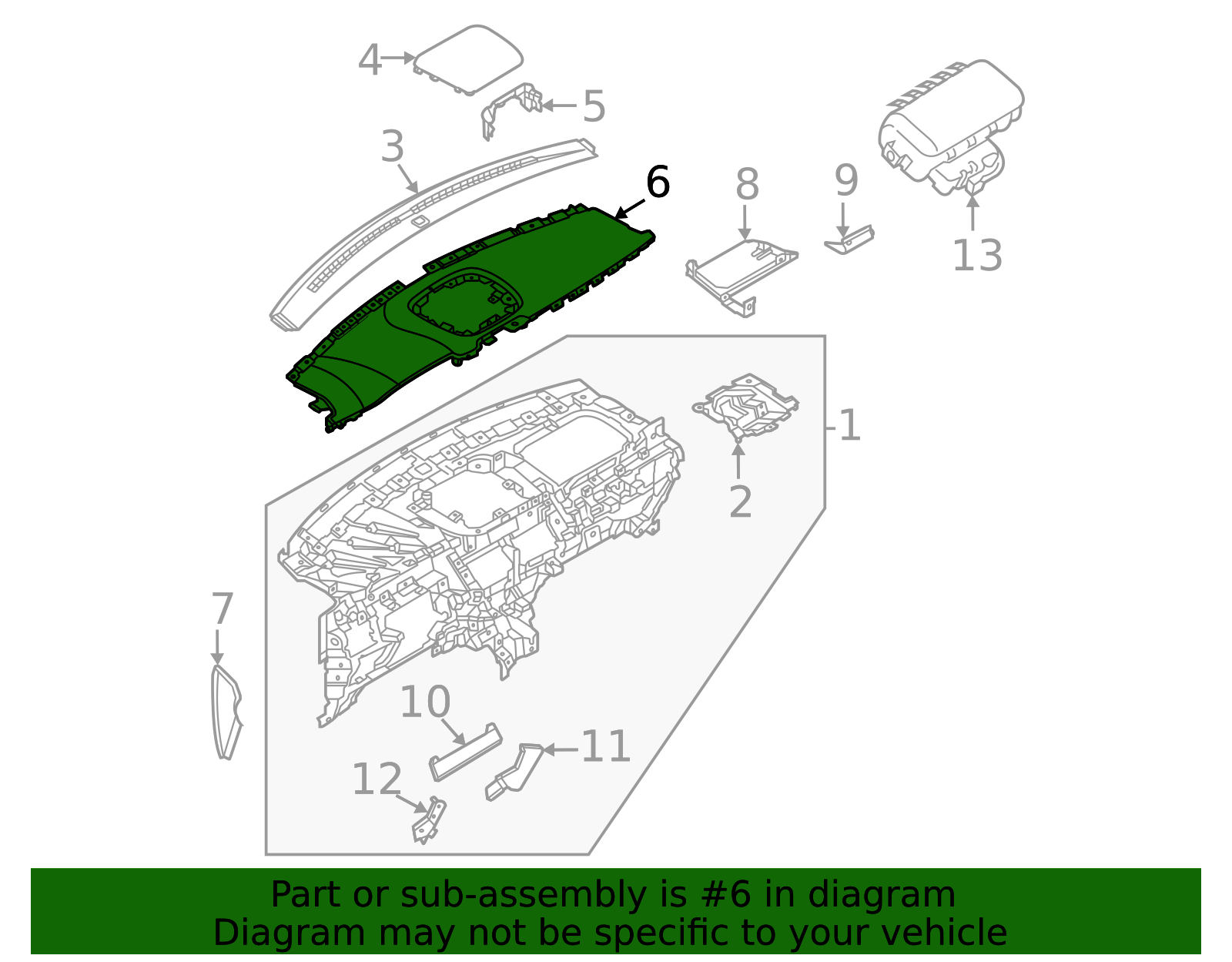 4
5
3
6
8
9
13
1
2
7
10
11
12

Part or sub-assembly is #6 in diagram
Diagram may not be specific to your vehicle