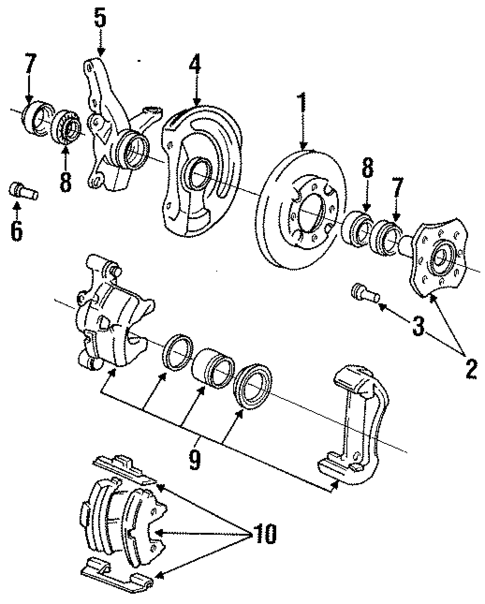 5
7
4
1
8
8
7
6
3
2
9
10