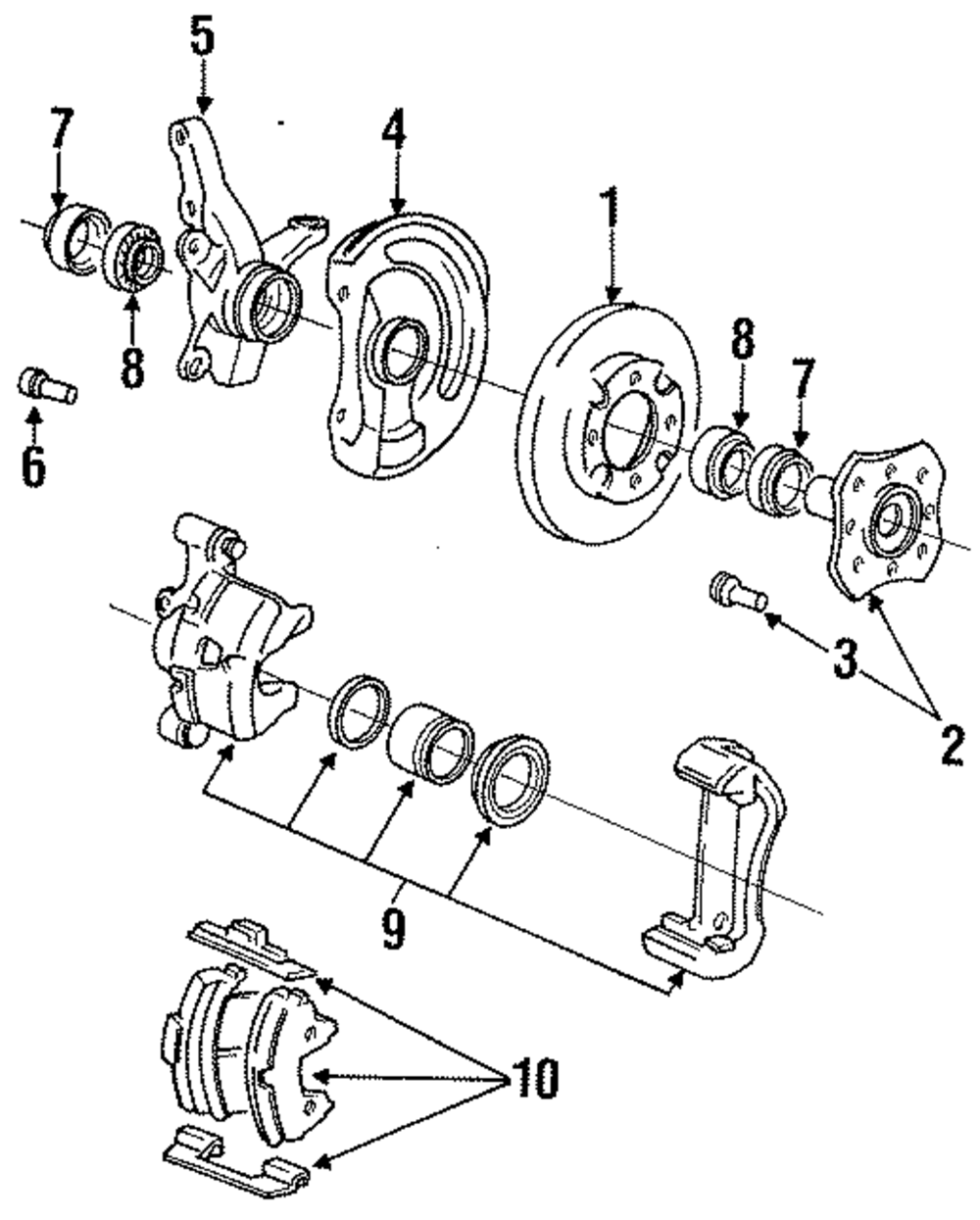 5
7
4
1
8
8
7
6
3
2
9
10