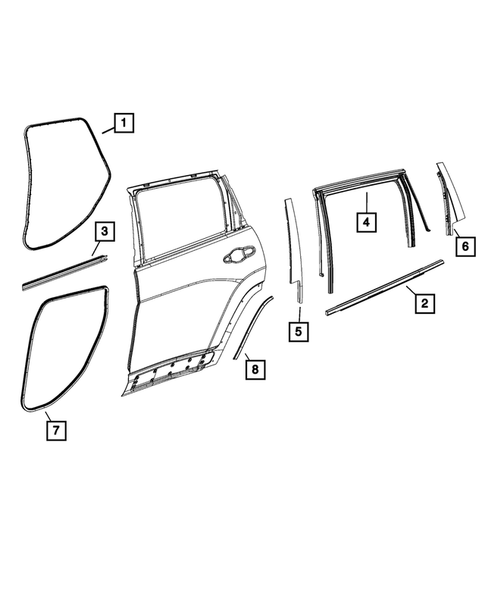 1
3
4
6
2
5
8
7