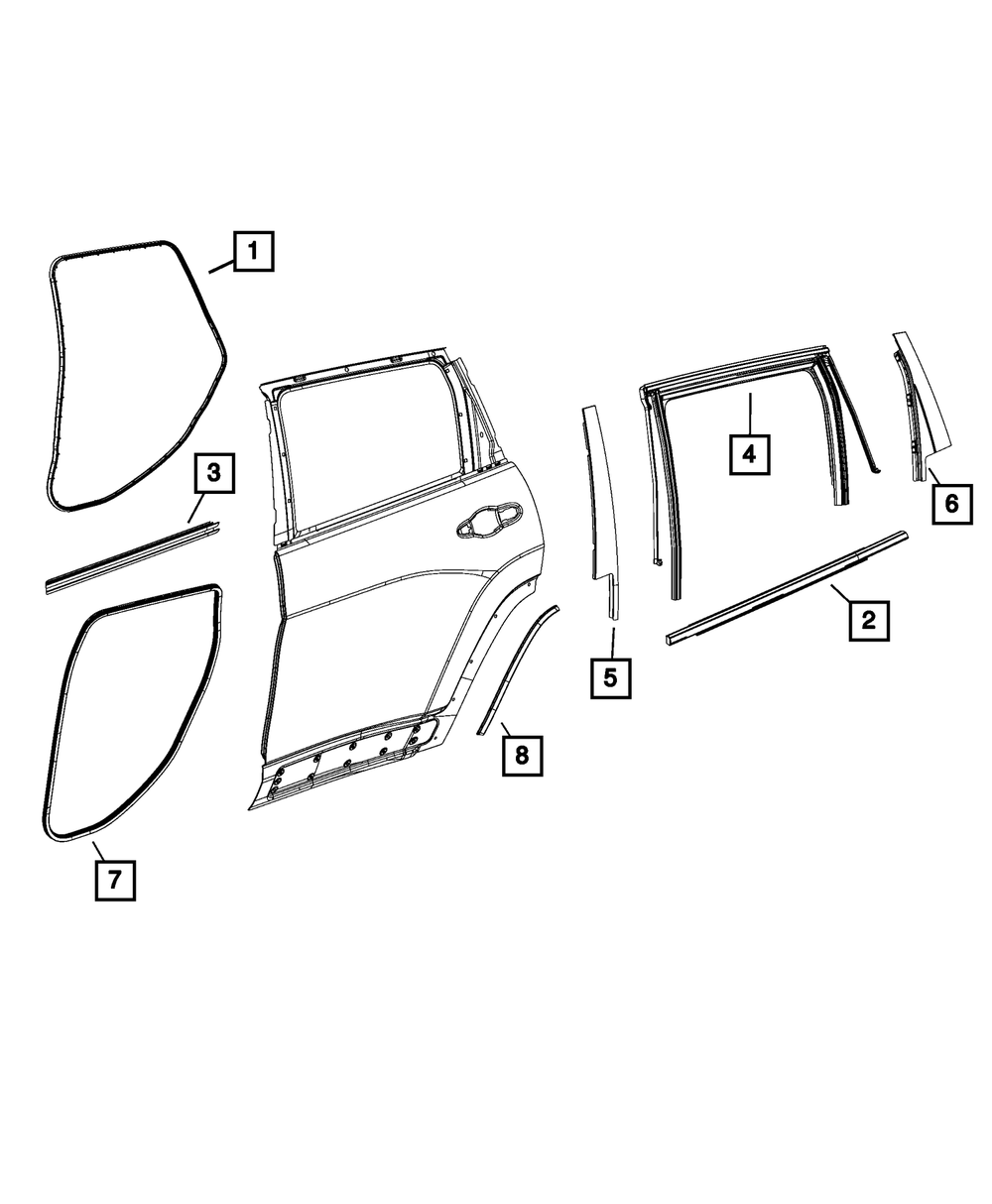 1
3
4
6
2
5
8
7