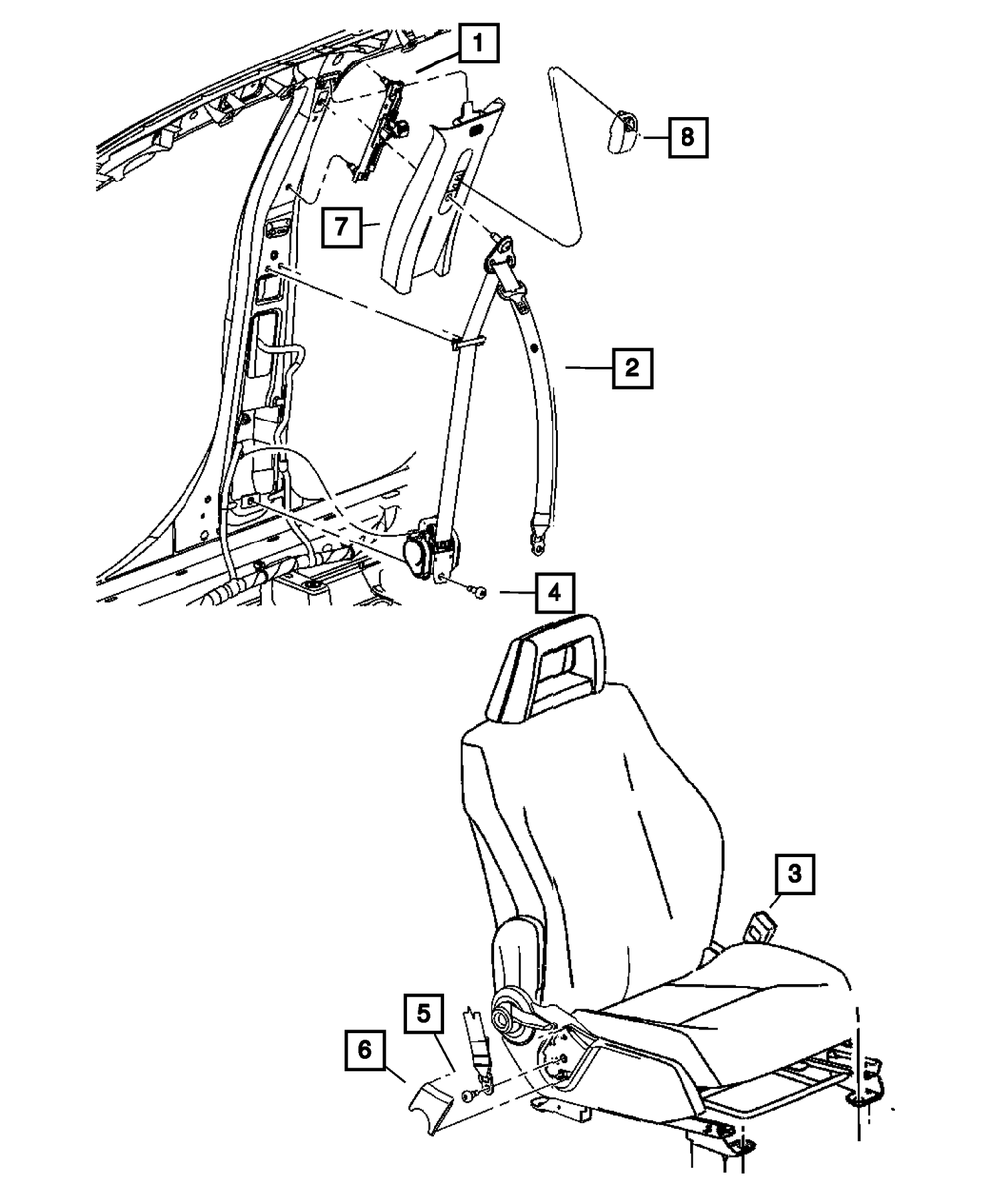 1
8
7
2
4
3
5
6