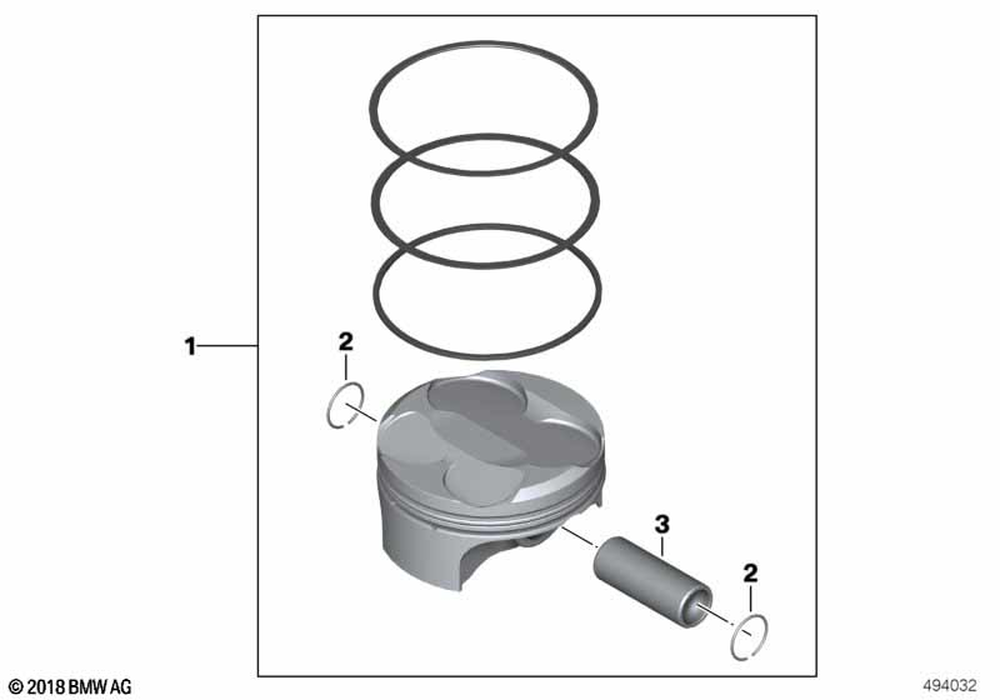 1
2
3
2
© 2018 BMW AG
494032