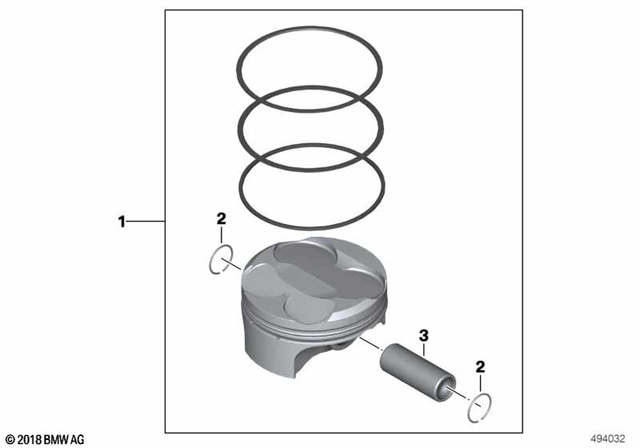 1
2
3
2
© 2018 BMW AG
494032