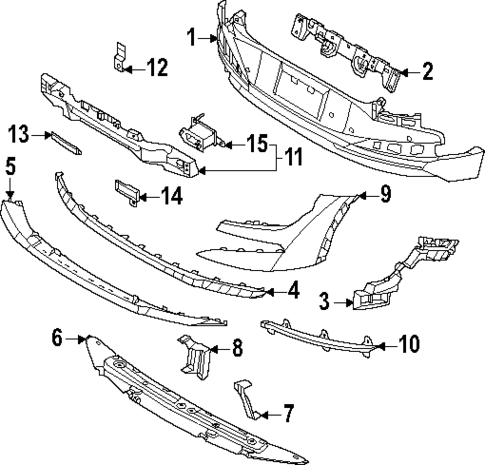 1
2
12
13
15
11
5
14
9
4
3
6
8
10
7