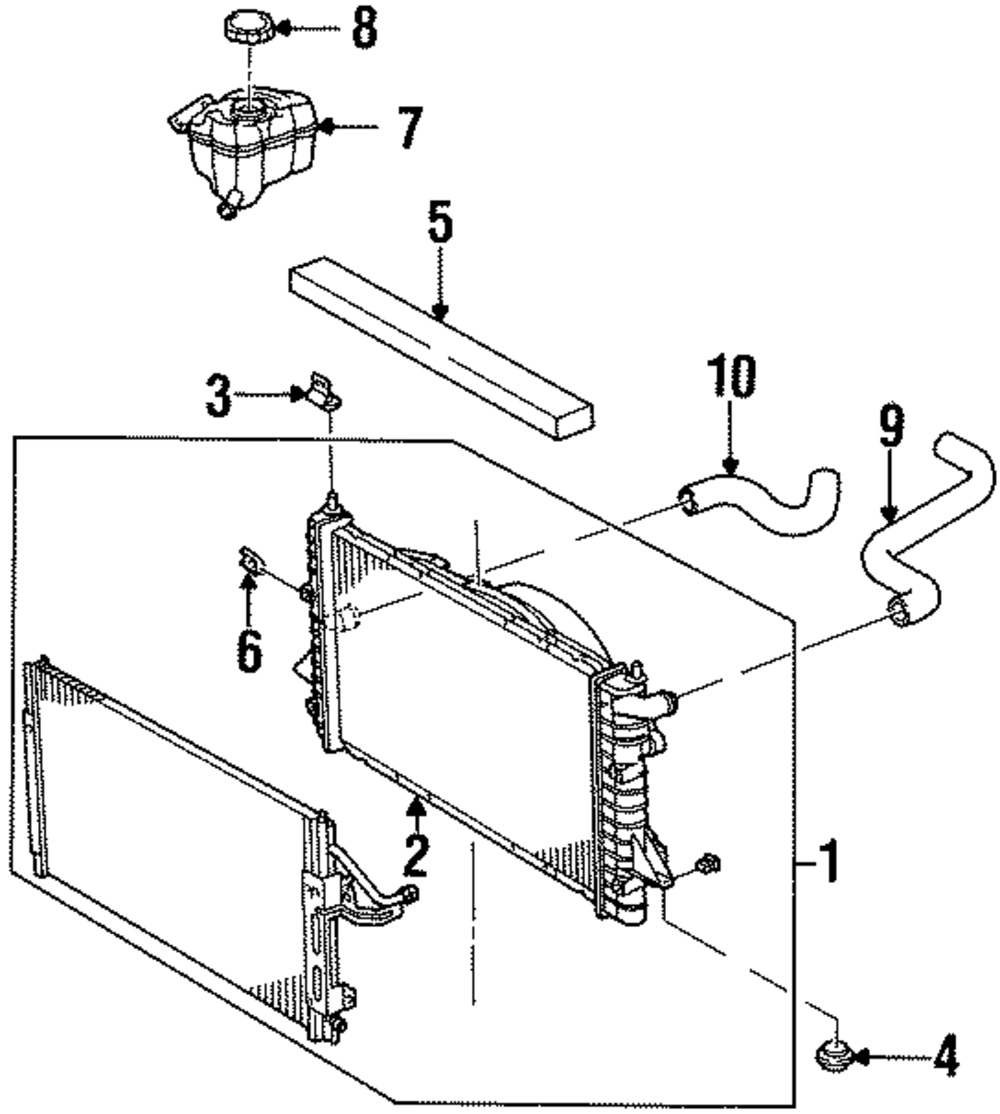 8
7
5
3
10
9
6
2
1
4