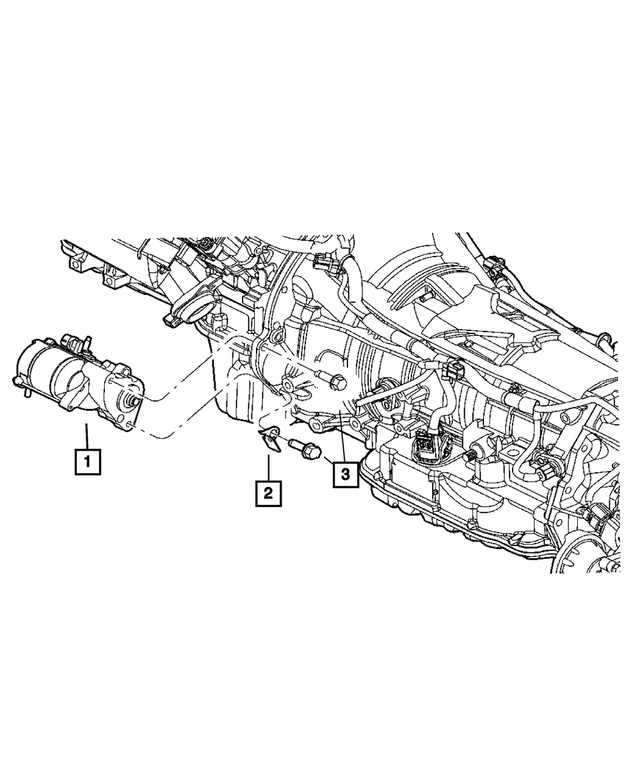 1
2
3