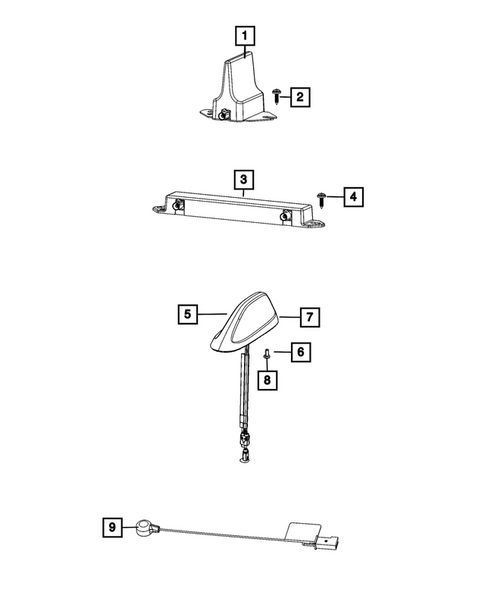 1
2
3
4
5
7
6
8
9