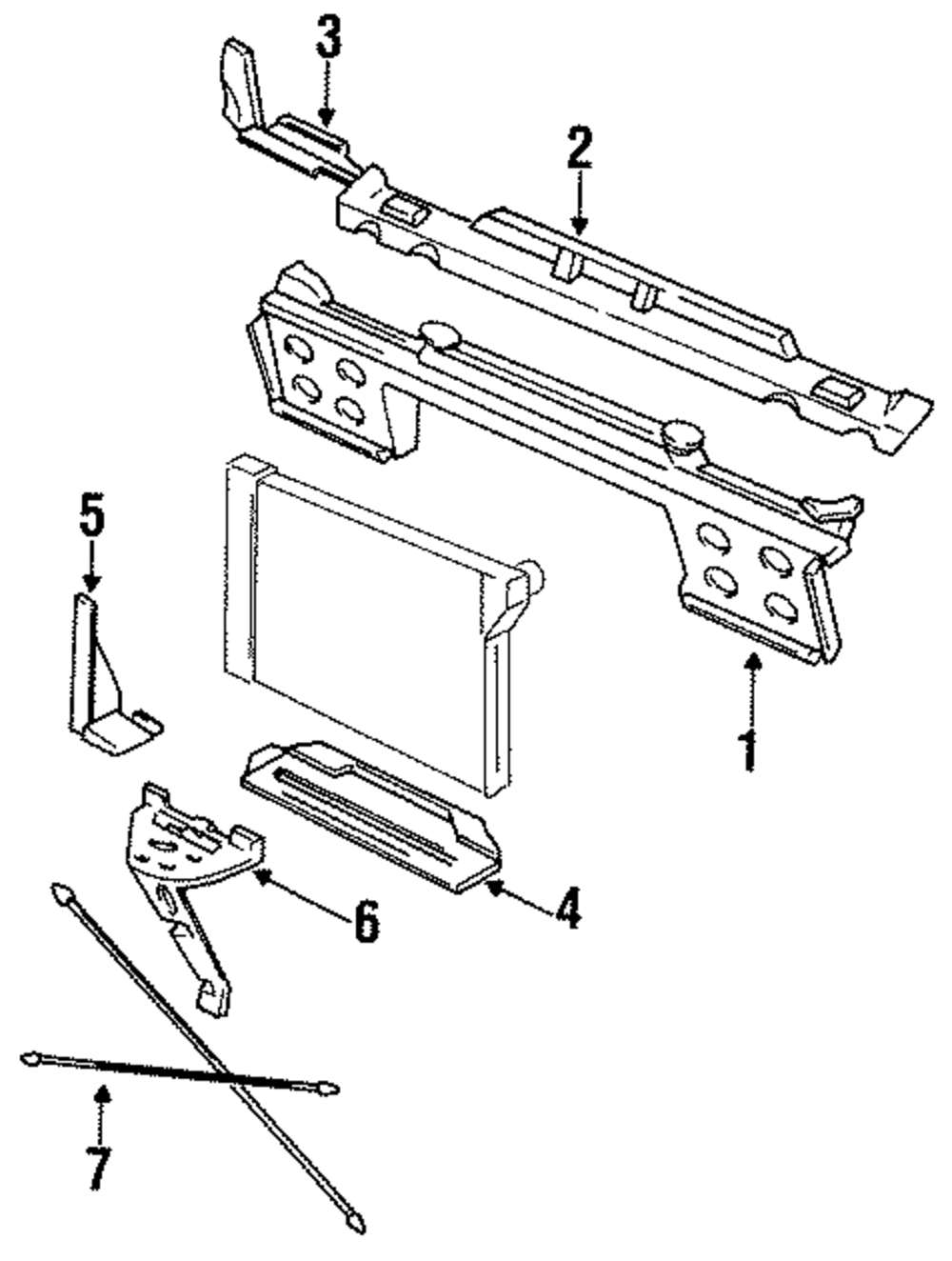 3
2
5
1
6
4
7