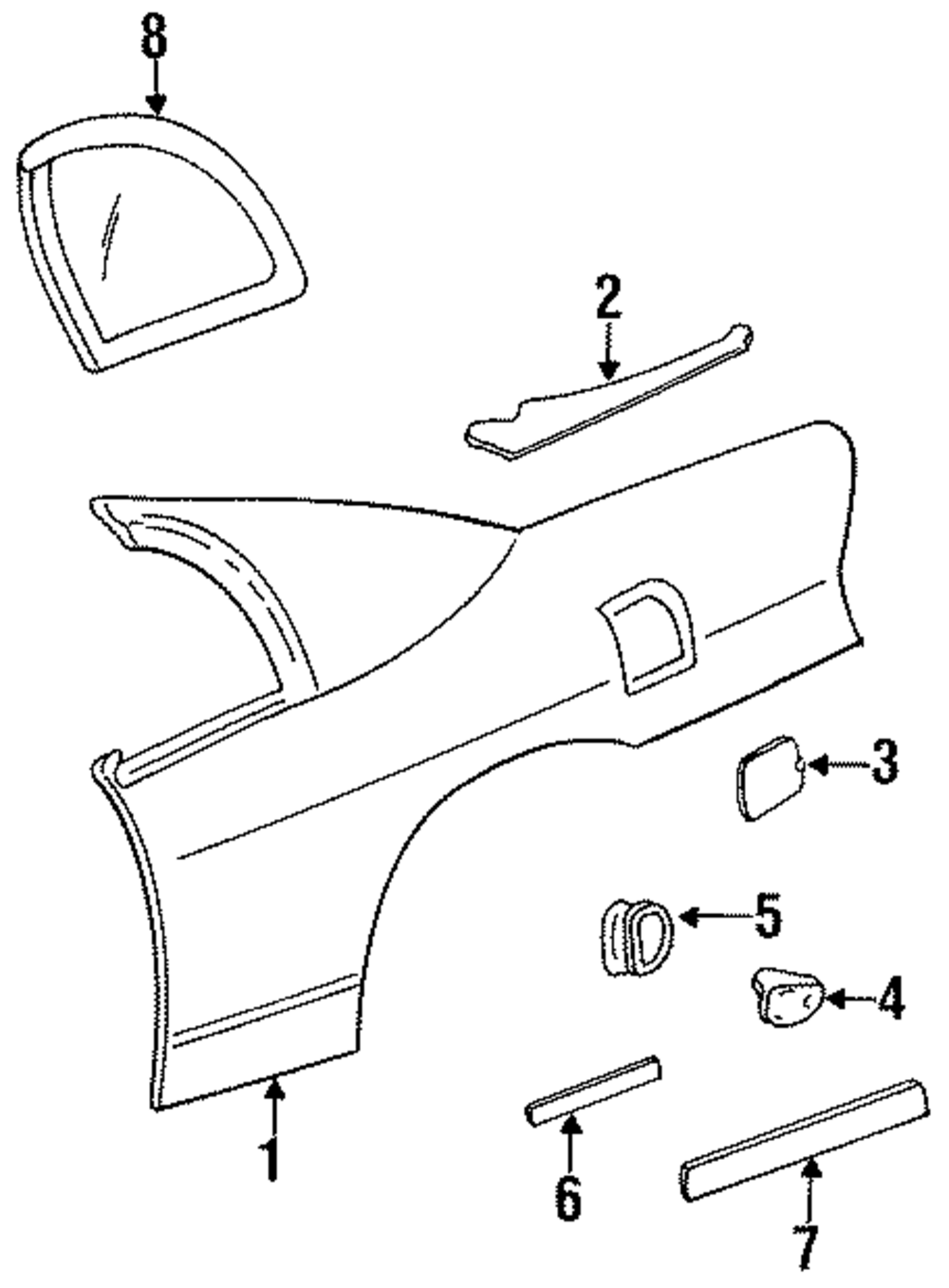 8
2
3
5
4
1
6
7