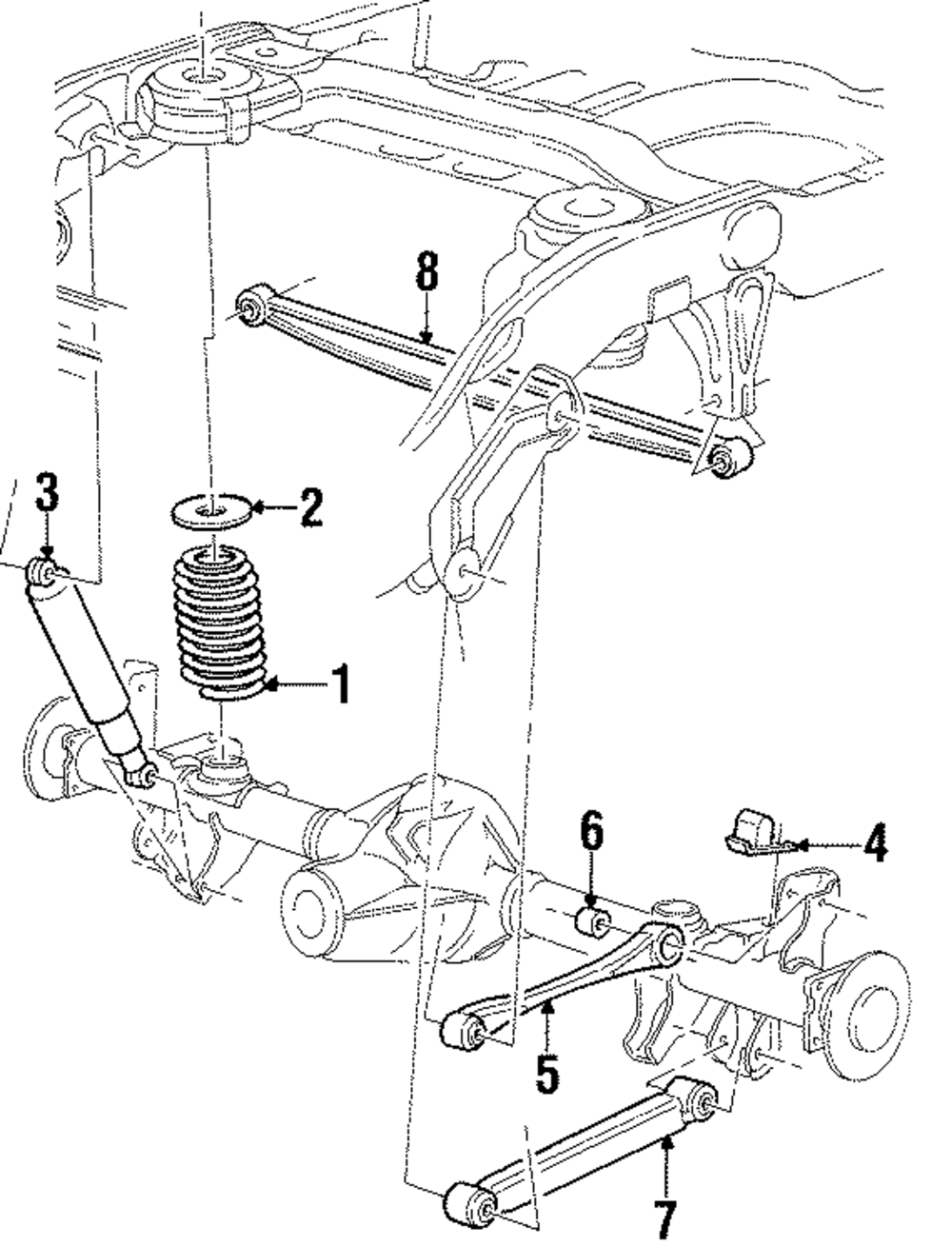 8
3
2
1
6
4
5
7