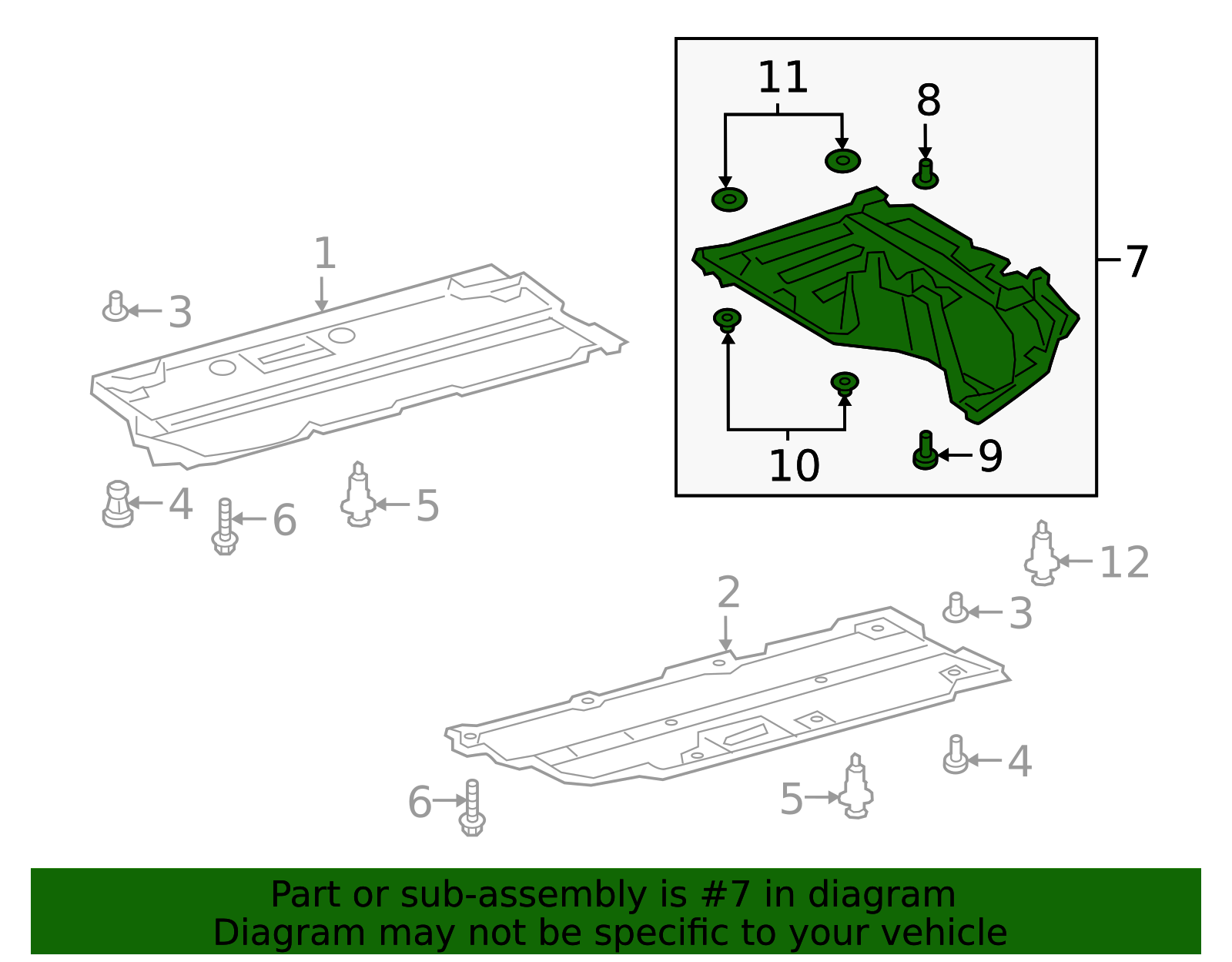 11
8
7
10
9
1
3
4
6
5
12
2
3
4
5
6

Part or sub-assembly is #7 in diagram
Diagram may not be specific to your vehicle