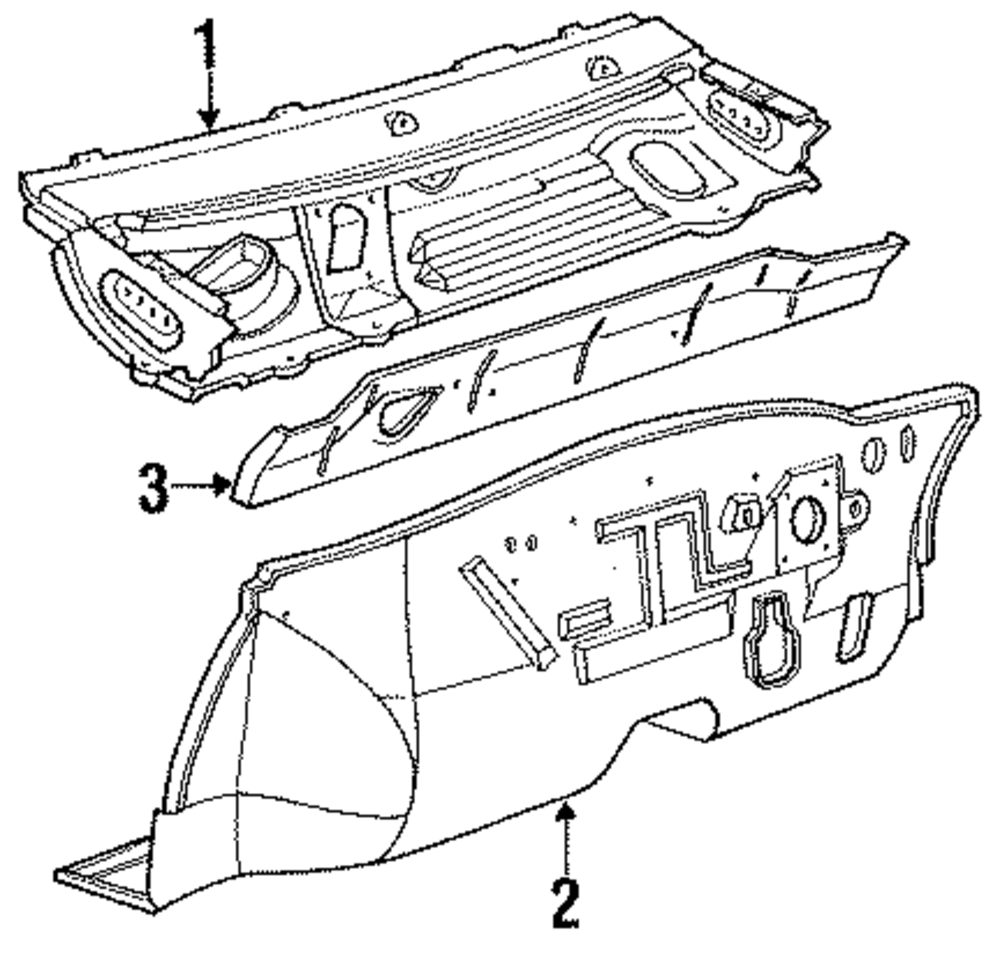 1

3

2