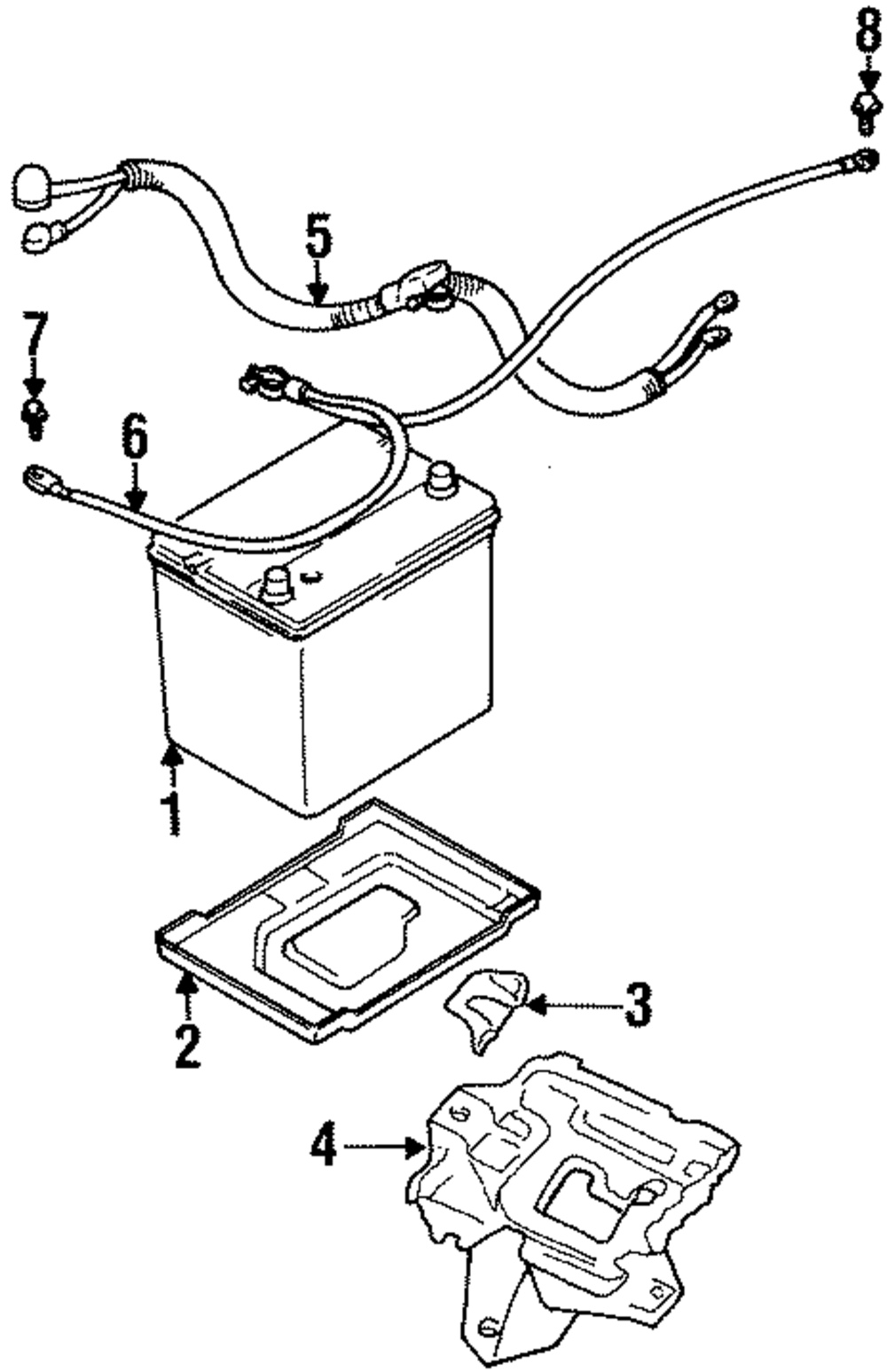 8
5
7
6
1
2
3
4