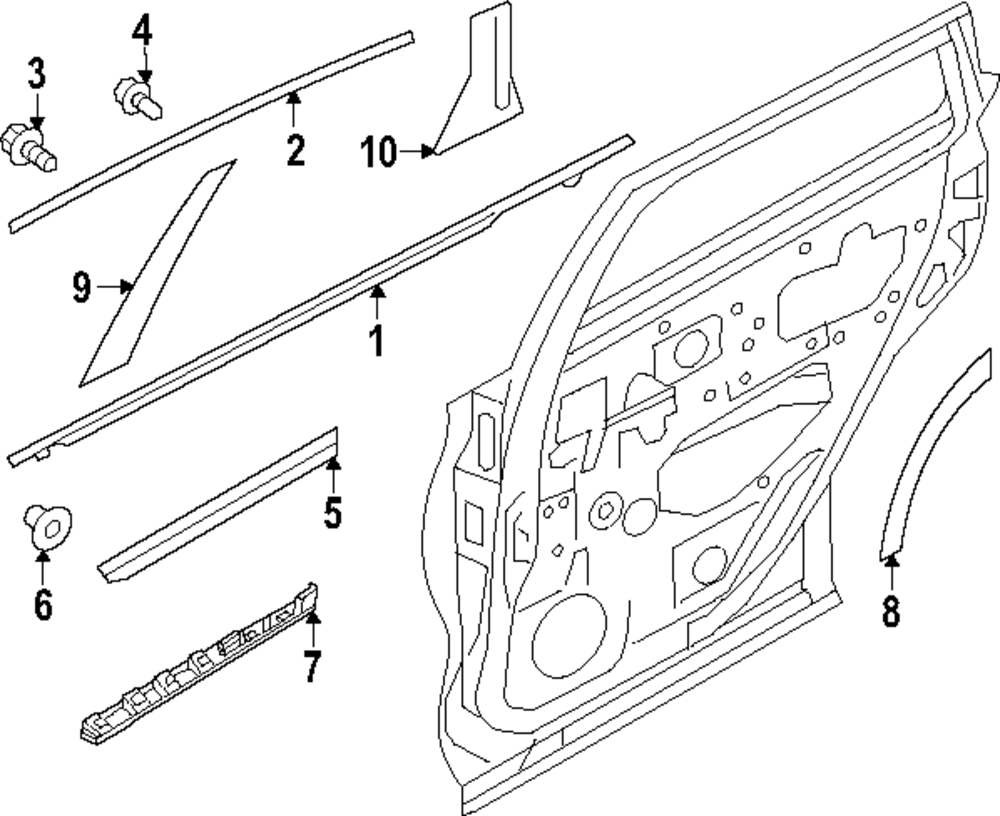 3
4
2
10
9
1
5
6
7
8