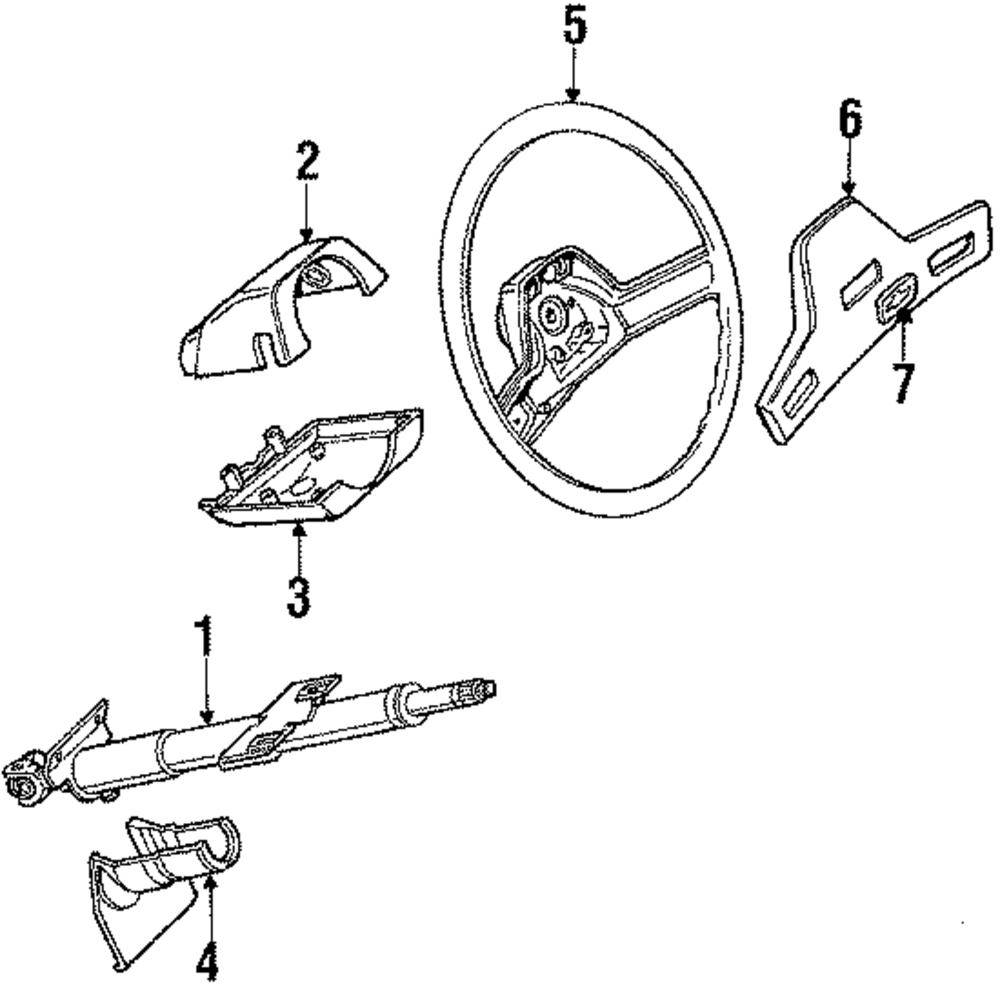 5
2
6
7
3
1
4