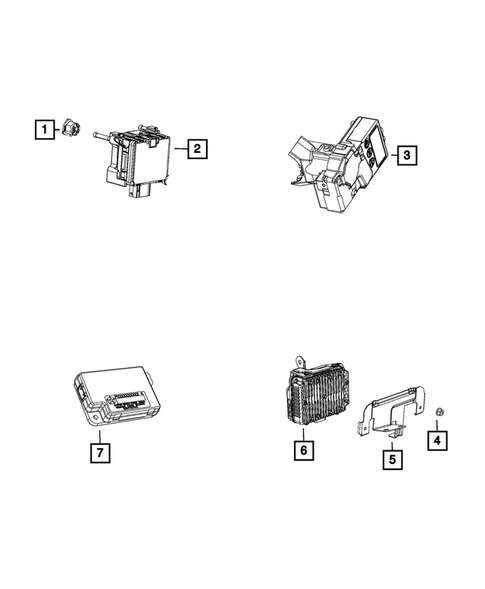 1
2
3
7
6
5
4