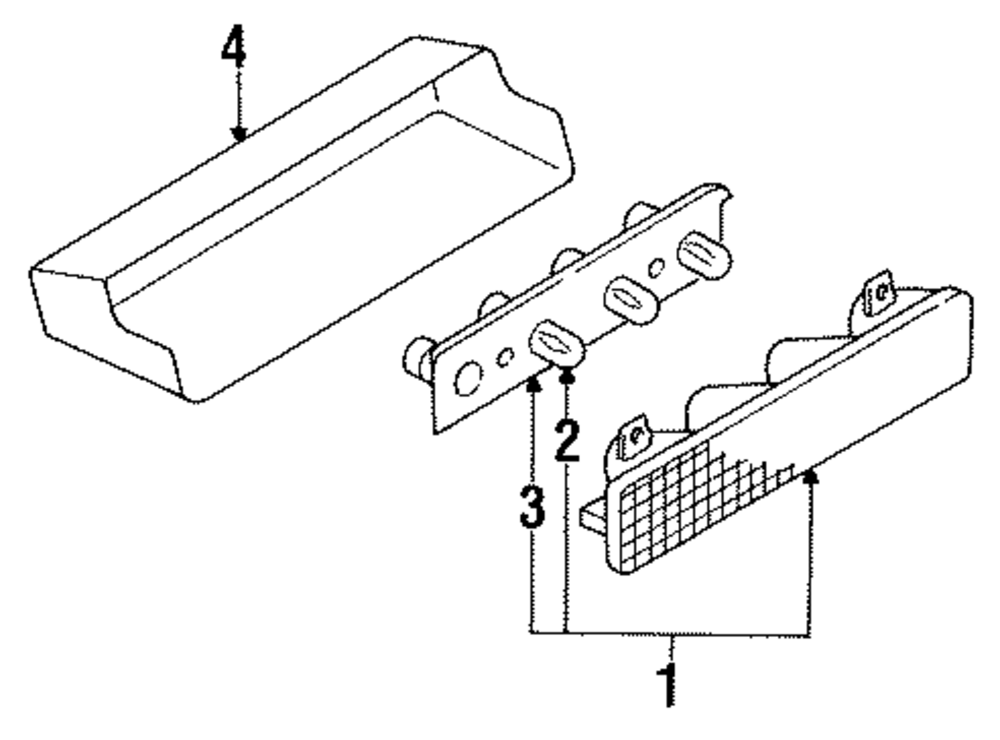 4
2
3
1