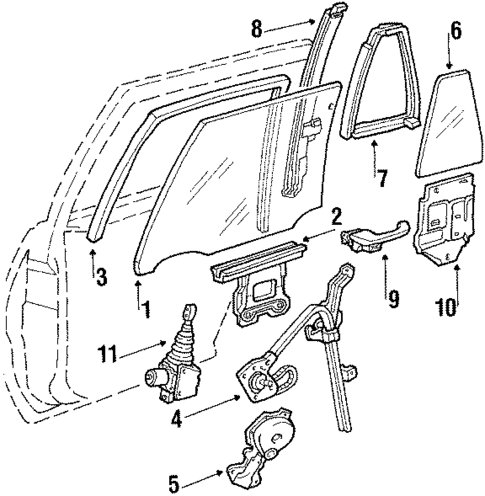 8
6
7
2
3
1
9
10
11
4
5