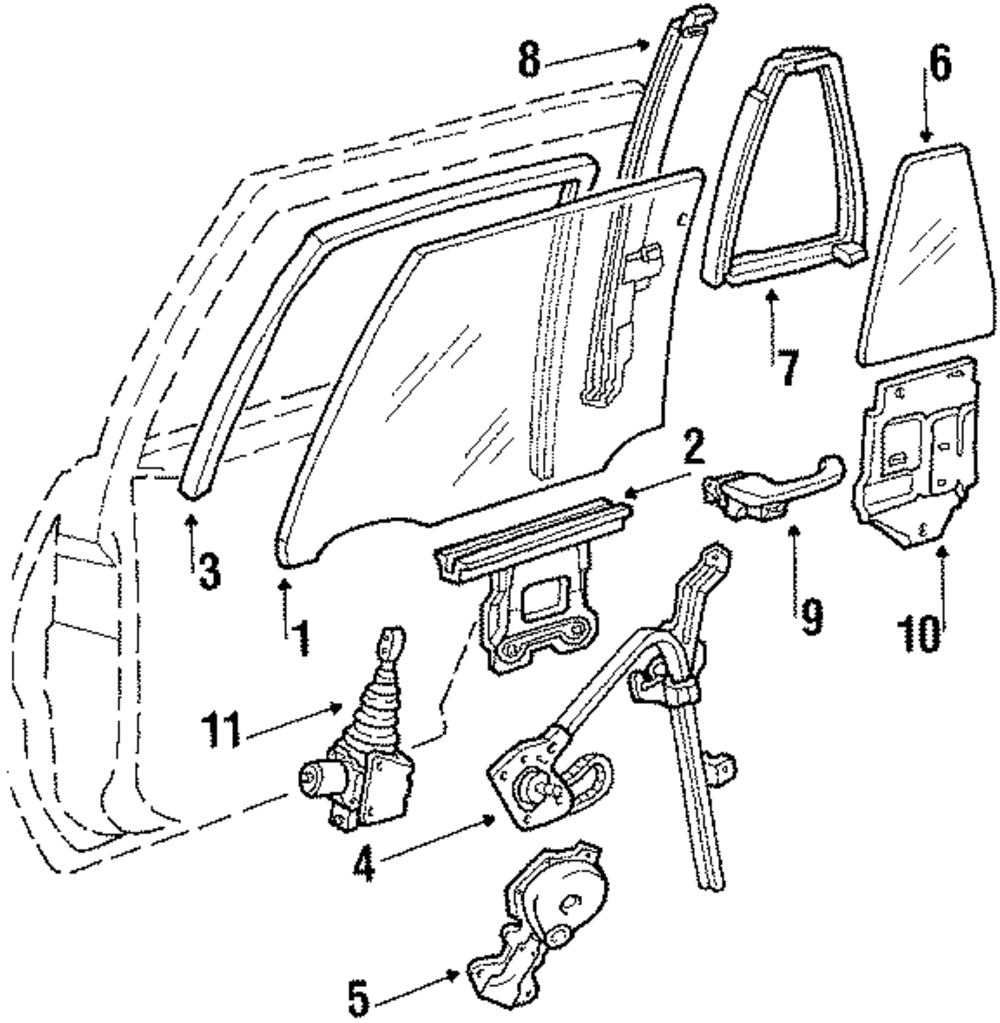 8
6
7
2
3
1
9
10
11
4
5