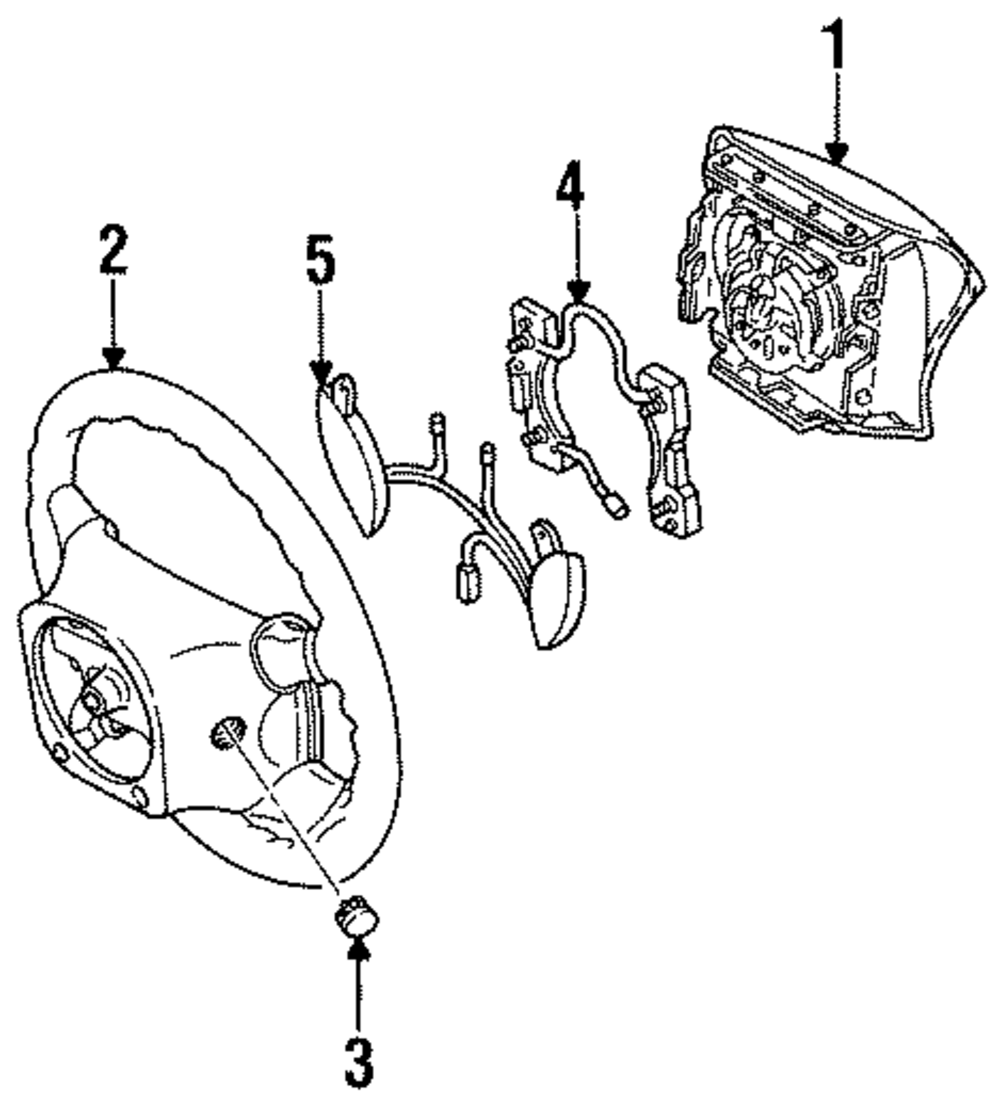 1
4
2
5
3