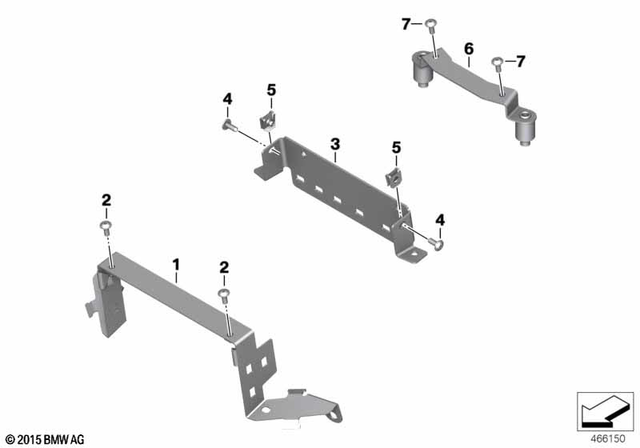 7
6
7
4
5
3
5
4
2
1
2
© 2015 BMW AG
466150