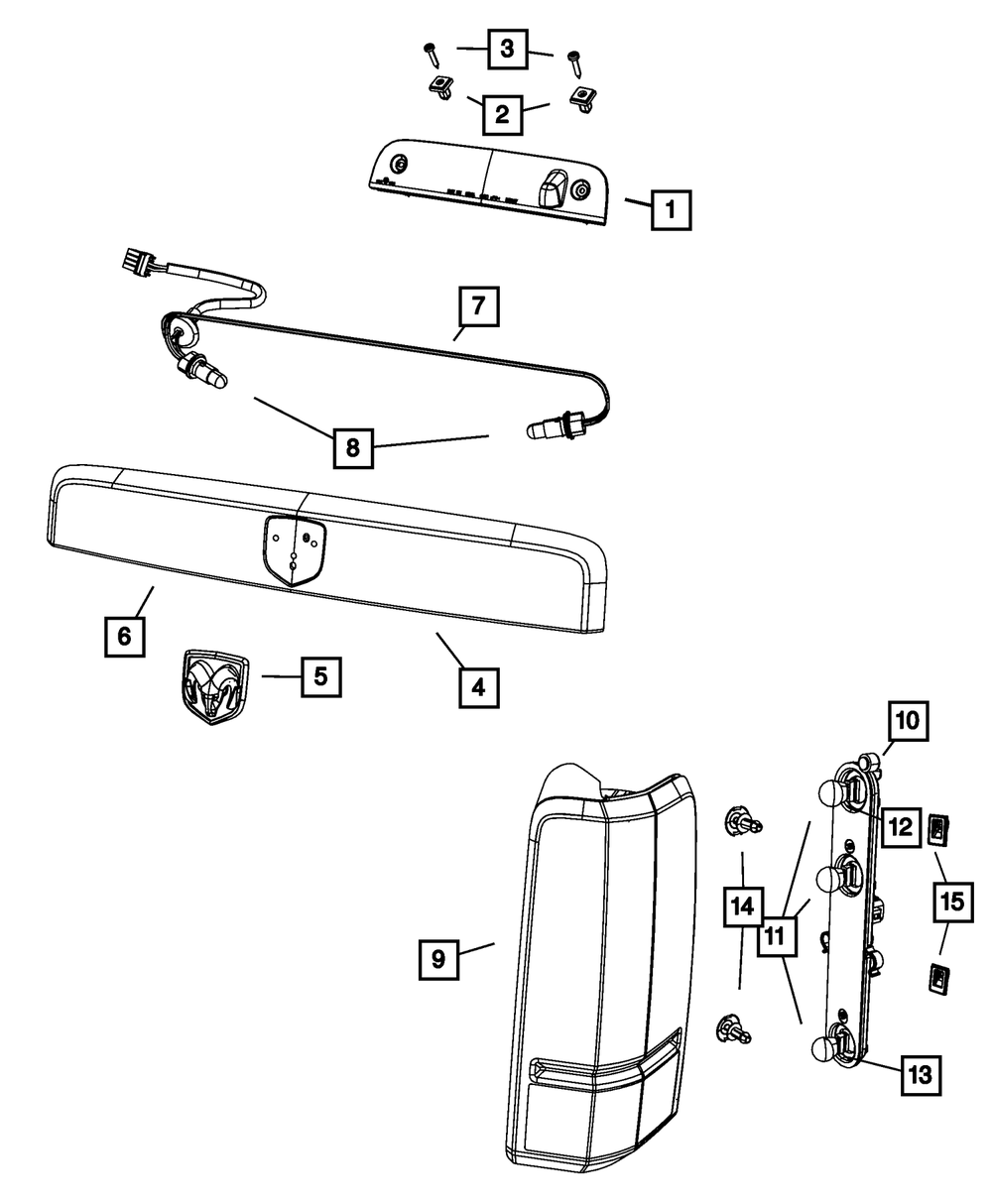 3
2
1
7
8
6
5
4
10
12
15
14
11
9
13