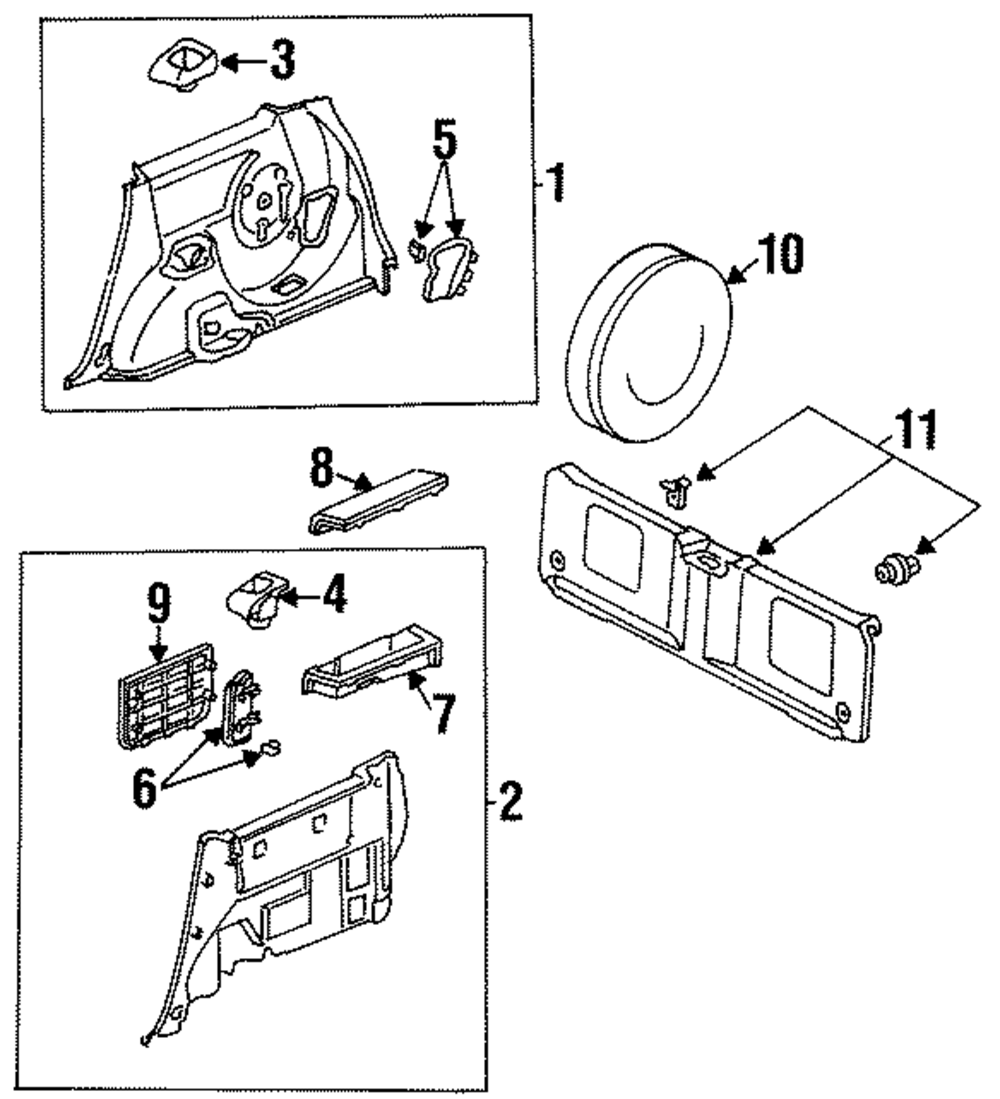 3
5
1
10
11
8
9
4
7
6
2