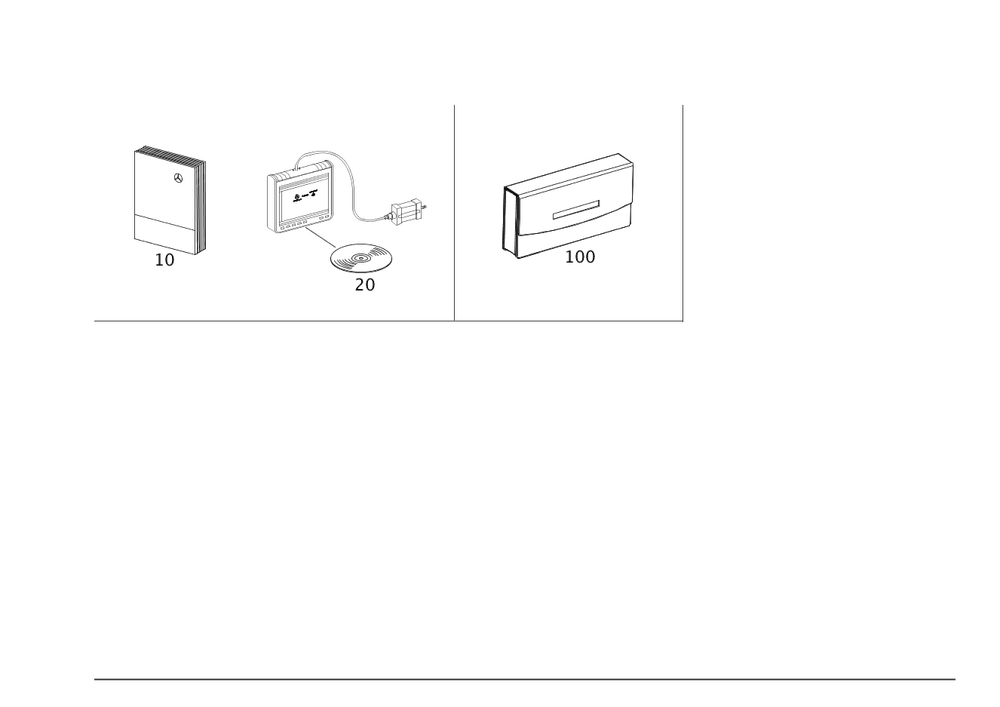 10

20

100